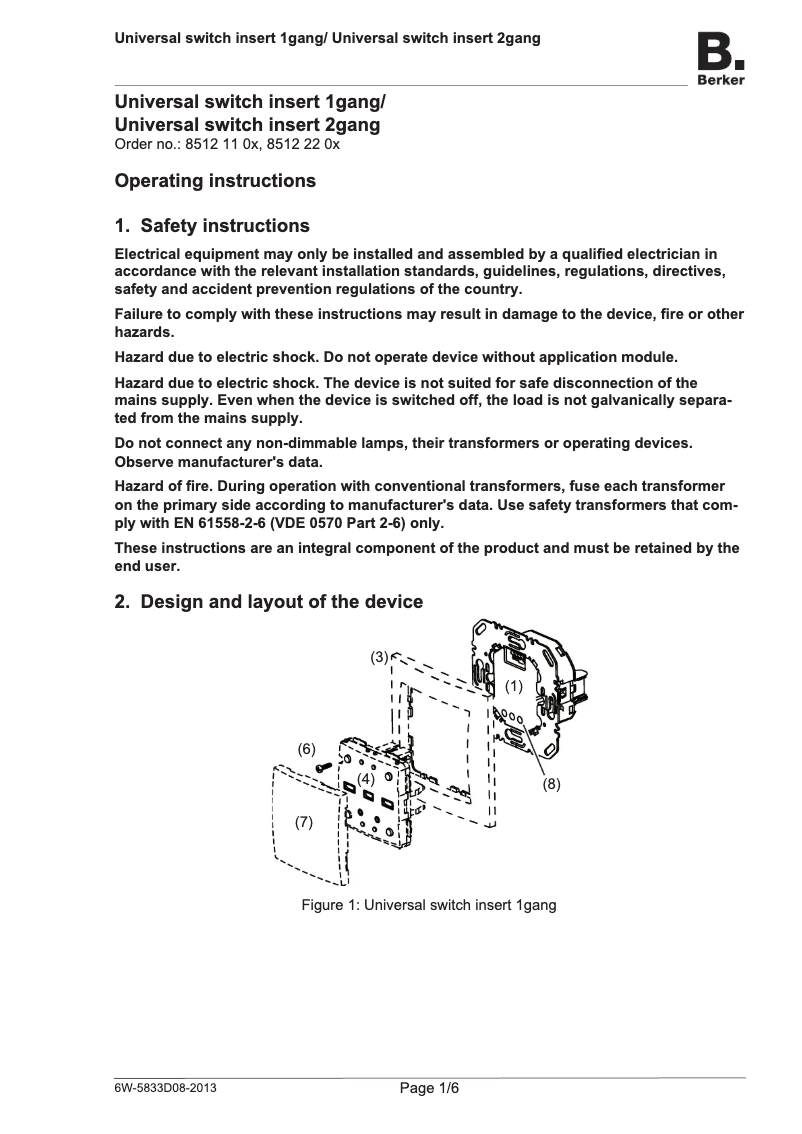 Universal switch insert 1gang/ Universal switch insert 2gang

B.
Berker

Universal switch insert 1gang/
Universal switch insert 2gang
Order no.: 8512 11 0x, 8512 22 0x

Operating instructions

1. Safety instructions

Electrical equipment may only be installed and assembled by a qualified electrician in accordance with the relevant installation standards, guidelines, regulations, directives, safety and accident prevention regulations of the country.

Failure to comply with these instructions may result in damage to the device, fire or other hazards.

Hazard due to electric shock. Do not operate device without application module.

Hazard due to electric shock. The device is not suited for safe disconnection of the mains supply. Even when the device is switched off, the load is not galvanically separated from the mains supply.

Do not connect any non-dimmable lamps, their transformers or operating devices. Observe manufacturer's data.

Hazard of fire. During operation with conventional transformers, fuse each transformer on the primary side according to manufacturer's data. Use safety transformers that comply with EN 61558-2-6 (VDE 0570 Part 2-6) only.

These instructions are an integral component of the product and must be retained by the end user.

2. Design and layout of the device

(3)
(1)
(6)
(4)
(8)
(7)

Figure 1: Universal switch insert 1gang

6W-5833D08-2013
Page 1/6