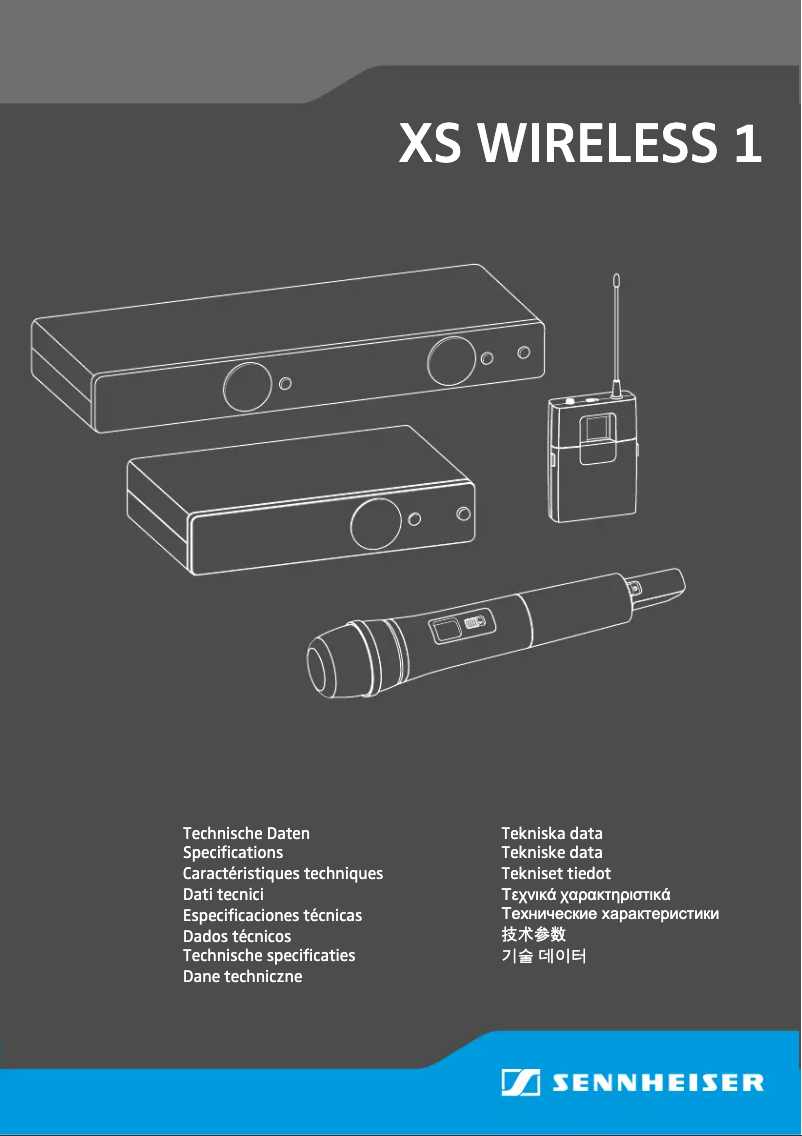 XS WIRELESS 1

Technische Daten
Specifications
Caractéristiques techniques
Dati tecnici
Especificaciones técnicas
Dados técnicos
Technische specificaties
Dane techniczne

Tekniska data
Tekniske data
Tekniset tiedot
Τεχνικά χαρακτηριστικά
Технические характеристики
技术参数
기술 데이터

SENNHEISER