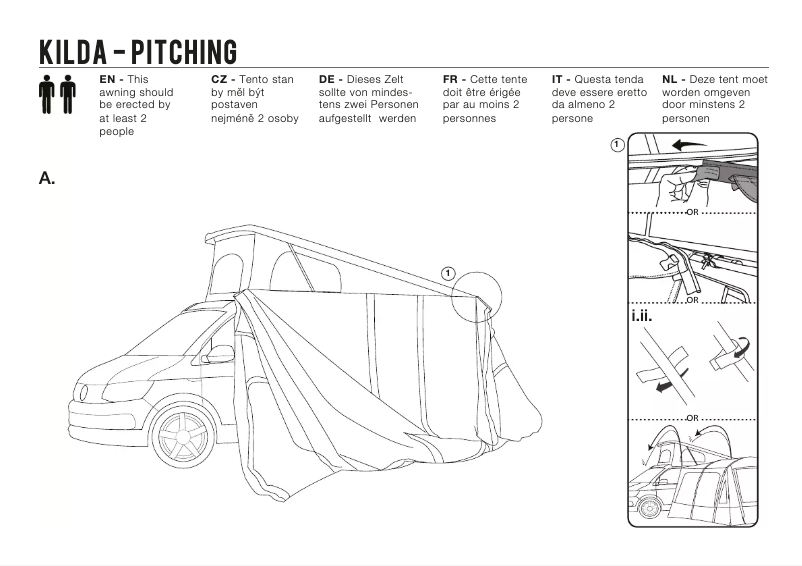 KILDA – PITCHING

EN - This awning should be erected by at least 2 people

CZ - Tento stan by měl být postaven nejméně 2 osoby

DE - Dieses Zelt sollte von mindestens zwei Personen aufgestellt werden

FR - Cette tente doit être érigée par au moins 2 personnes

IT - Questa tenda deve essere eretto da almeno 2 persone

NL - Deze tent moet worden omgeven door minstens 2 personen

A.

1

1

OR

OR

i.ii.

OR