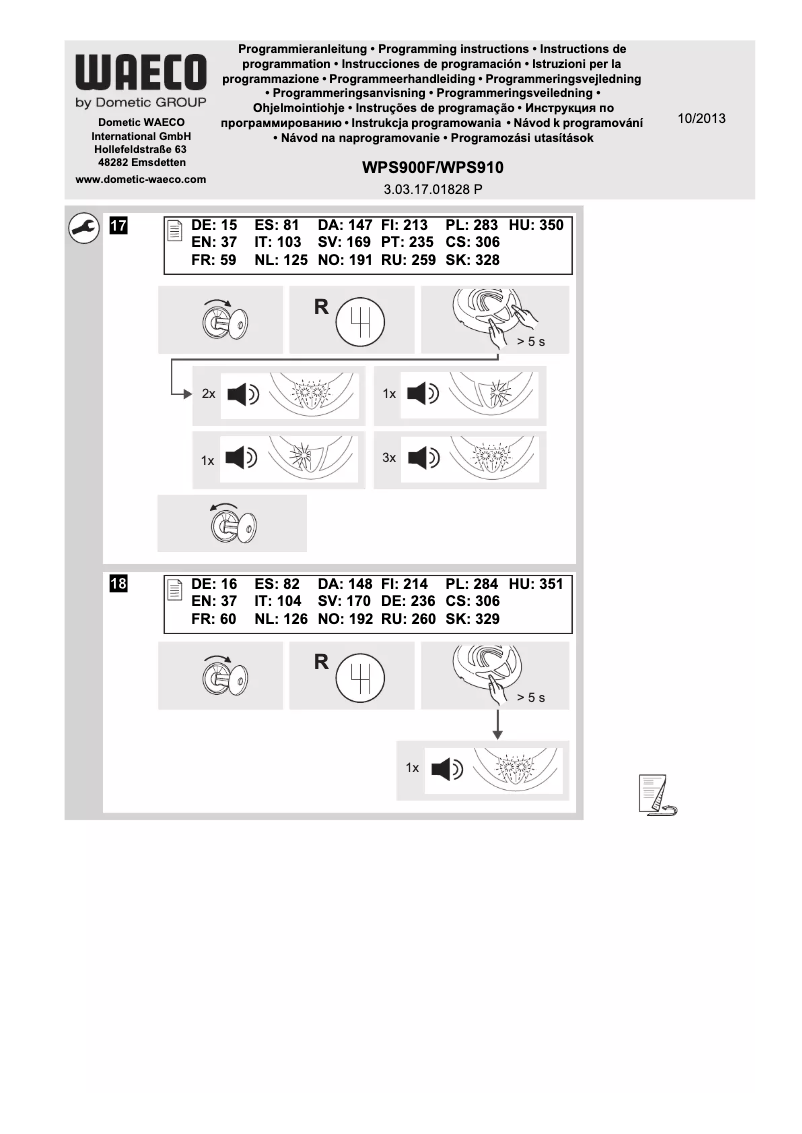 WAECO
by Dometic GROUP

Dometic WAECO International GmbH
Hollefeldstraße 63
48282 Emsdetten
www.dometic-waeco.com

Programmieranleitung • Programming instructions • Instructions de programmation • Instrucciones de programación • Istruzioni per la programmazione • Programmeerhandleiding • Programmeringsvejledning • Programmeringsanvisning • Programmeringsveiledning • Ohjelmointiohje • Instruções de programação • Инструкция по программированию • Instrukcja programowania • Návod k programování • Návod na naprogramovanie • Programozási utasítások

WPS900F/WPS910
3.03.17.01828 P

10/2013

17

| DE: 15 | ES: 81 | DA: 147 | FI: 213 | PL: 283 | HU: 350 |
|---|---|---|---|---|---|
| EN: 37 | IT: 103 | SV: 169 | PT: 235 | CS: 306 | |
| FR: 59 | NL: 125 | NO: 191 | RU: 259 | SK: 328 | |

R
> 5 s

2x
1x
1x
3x

18

| DE: 16 | ES: 82 | DA: 148 | FI: 214 | PL: 284 | HU: 351 |
|---|---|---|---|---|---|
| EN: 37 | IT: 104 | SV: 170 | DE: 236 | CS: 306 | |
| FR: 60 | NL: 126 | NO: 192 | RU: 260 | SK: 329 | |

R
> 5 s

1x