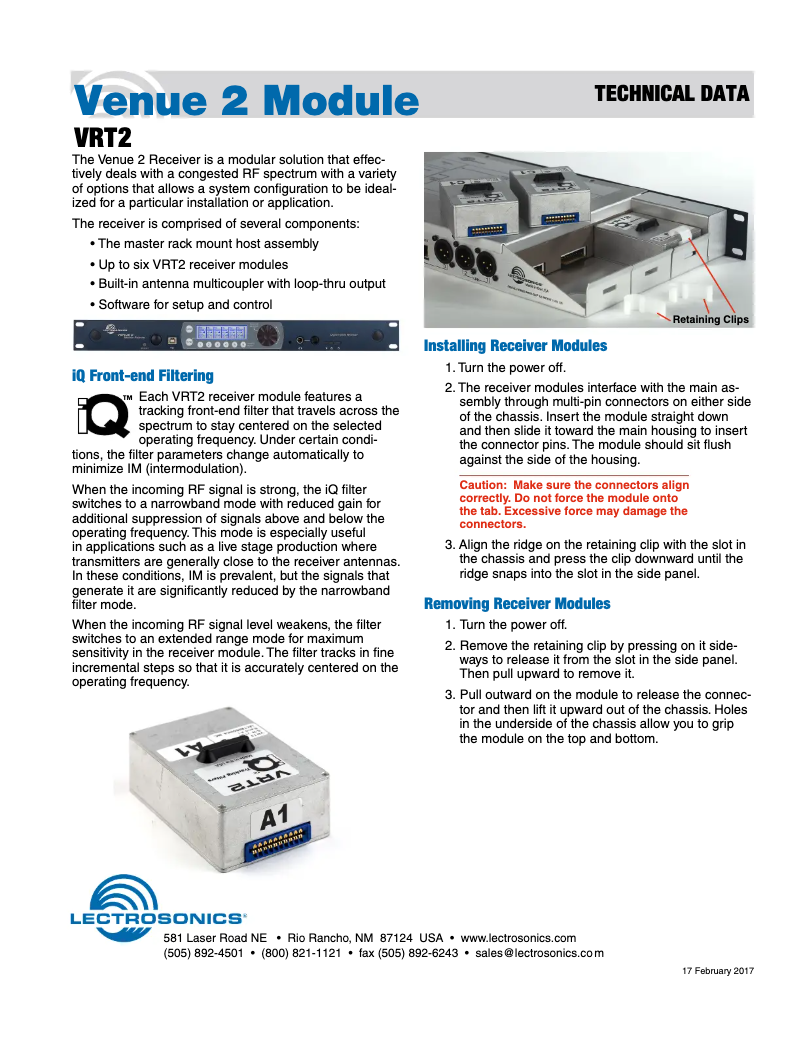 Venue 2 Module

TECHNICAL DATA

VRT2

The Venue 2 Receiver is a modular solution that effectively deals with a congested RF spectrum with a variety of options that allows a system configuration to be idealized for a particular installation or application.

The receiver is comprised of several components:

• The master rack mount host assembly
• Up to six VRT2 receiver modules
• Built-in antenna multicoupler with loop-thru output
• Software for setup and control

iQ Front-end Filtering

iQ™ Each VRT2 receiver module features a tracking front-end filter that travels across the spectrum to stay centered on the selected operating frequency. Under certain conditions, the filter parameters change automatically to minimize IM (intermodulation).

When the incoming RF signal is strong, the iQ filter switches to a narrowband mode with reduced gain for additional suppression of signals above and below the operating frequency. This mode is especially useful in applications such as a live stage production where transmitters are generally close to the receiver antennas. In these conditions, IM is prevalent, but the signals that generate it are significantly reduced by the narrowband filter mode.

When the incoming RF signal level weakens, the filter switches to an extended range mode for maximum sensitivity in the receiver module. The filter tracks in fine incremental steps so that it is accurately centered on the operating frequency.

A1

VRT2

A1

Retaining Clips

Installing Receiver Modules

1. Turn the power off.

2. The receiver modules interface with the main assembly through multi-pin connectors on either side of the chassis. Insert the module straight down and then slide it toward the main housing to insert the connector pins. The module should sit flush against the side of the housing.

Caution: Make sure the connectors align correctly. Do not force the module onto the tab. Excessive force may damage the connectors.

3. Align the ridge on the retaining clip with the slot in the chassis and press the clip downward until the ridge snaps into the slot in the side panel.

Removing Receiver Modules

1. Turn the power off.

2. Remove the retaining clip by pressing on it sideways to release it from the slot in the side panel. Then pull upward to remove it.

3. Pull outward on the module to release the connector and then lift it upward out of the chassis. Holes in the underside of the chassis allow you to grip the module on the top and bottom.

LECTROSONICS®

581 Laser Road NE • Rio Rancho, NM 87124 USA • www.lectrosonics.com
(505) 892-4501 • (800) 821-1121 • fax (505) 892-6243 • sales@lectrosonics.com

17 February 2017