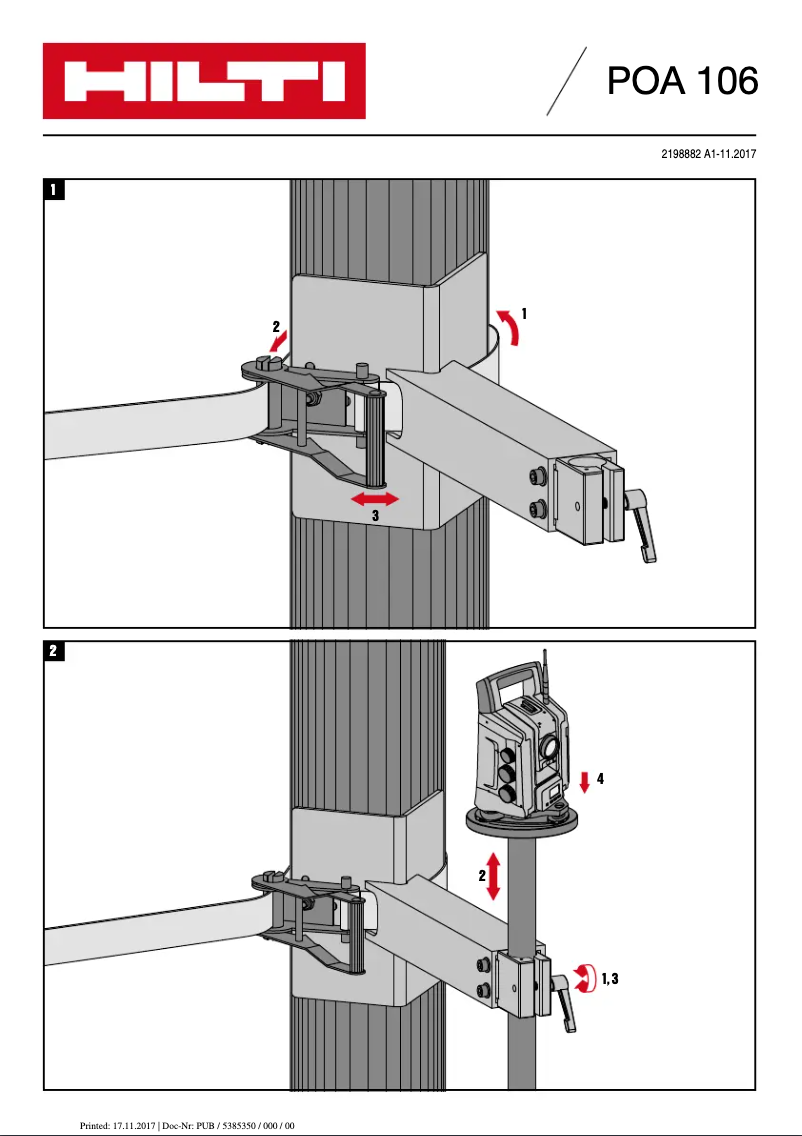 HILTI

POA 106

2198882 A1-11.2017

1

1

2

3

2

4

2

1, 3

Printed: 17.11.2017 | Doc-Nr: PUB / 5385350 / 000 / 00