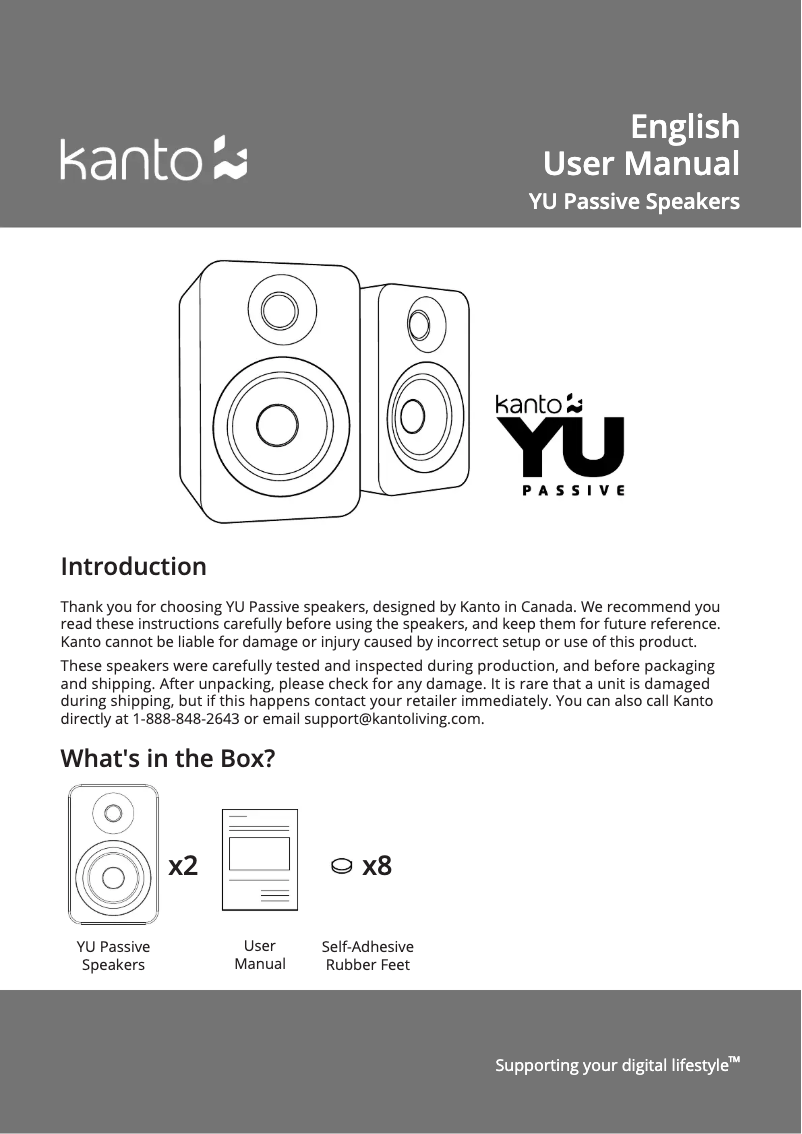 kanto

English
User Manual
YU Passive Speakers

kanto
YU
PASSIVE

Introduction

Thank you for choosing YU Passive speakers, designed by Kanto in Canada. We recommend you read these instructions carefully before using the speakers, and keep them for future reference. Kanto cannot be liable for damage or injury caused by incorrect setup or use of this product.

These speakers were carefully tested and inspected during production, and before packaging and shipping. After unpacking, please check for any damage. It is rare that a unit is damaged during shipping, but if this happens contact your retailer immediately. You can also call Kanto directly at 1-888-848-2643 or email support@kantoliving.com.

What's in the Box?

x2

x8

YU Passive Speakers

User Manual

Self-Adhesive Rubber Feet

Supporting your digital lifestyle™