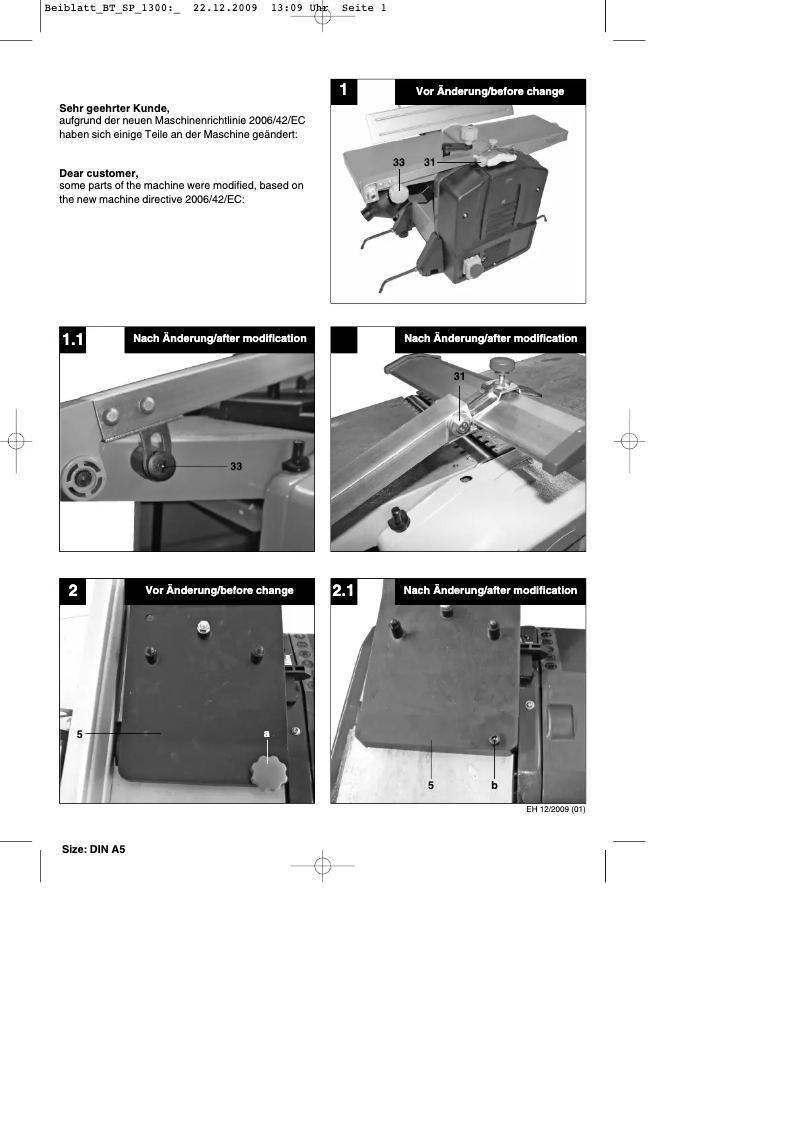 Beiblatt_BT_SP_1300:_  22.12.2009  13:09 Uhr  Seite 1

Sehr geehrter Kunde,
aufgrund der neuen Maschinenrichtlinie 2006/42/EC haben sich einige Teile an der Maschine geändert:

Dear customer,
some parts of the machine were modified, based on the new machine directive 2006/42/EC:

1
Vor Änderung/before change
33
31

1.1
Nach Änderung/after modification
33

Nach Änderung/after modification
31

2
Vor Änderung/before change
5
a

2.1
Nach Änderung/after modification
5
b

EH 12/2009 (01)

Size: DIN A5