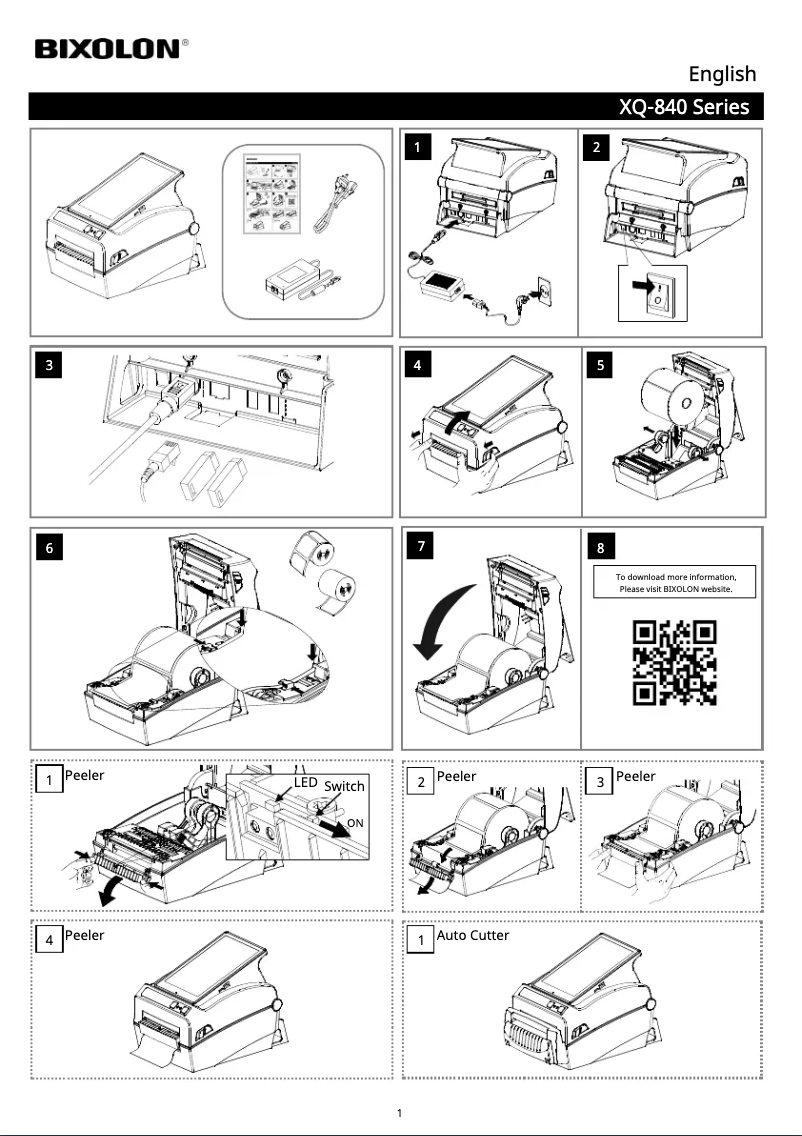 BIXOLON®

English

XQ-840 Series

1

2

3

4

5

6

7

8

To download more information, Please visit BIXOLON website.

1 Peeler

LED

Switch

ON

2 Peeler

3 Peeler

4 Peeler

1 Auto Cutter

1