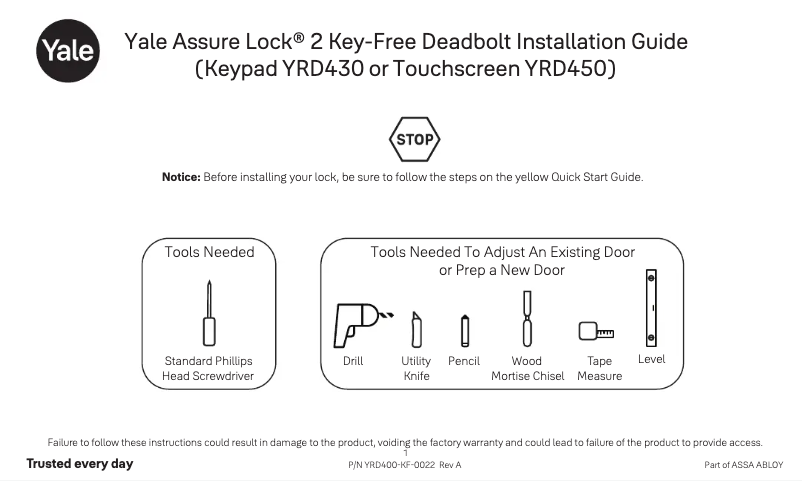 Yale

Yale Assure Lock® 2 Key-Free Deadbolt Installation Guide (Keypad YRD430 or Touchscreen YRD450)

STOP

**Notice:** Before installing your lock, be sure to follow the steps on the yellow Quick Start Guide.

Tools Needed

Standard Phillips Head Screwdriver

Tools Needed To Adjust An Existing Door or Prep a New Door

Drill

Utility Knife

Pencil

Wood Mortise Chisel

Tape Measure

Level

Failure to follow these instructions could result in damage to the product, voiding the factory warranty and could lead to failure of the product to provide access.

Trusted every day

1

P/N YRD400-KF-0022 Rev A

Part of ASSA ABLOY