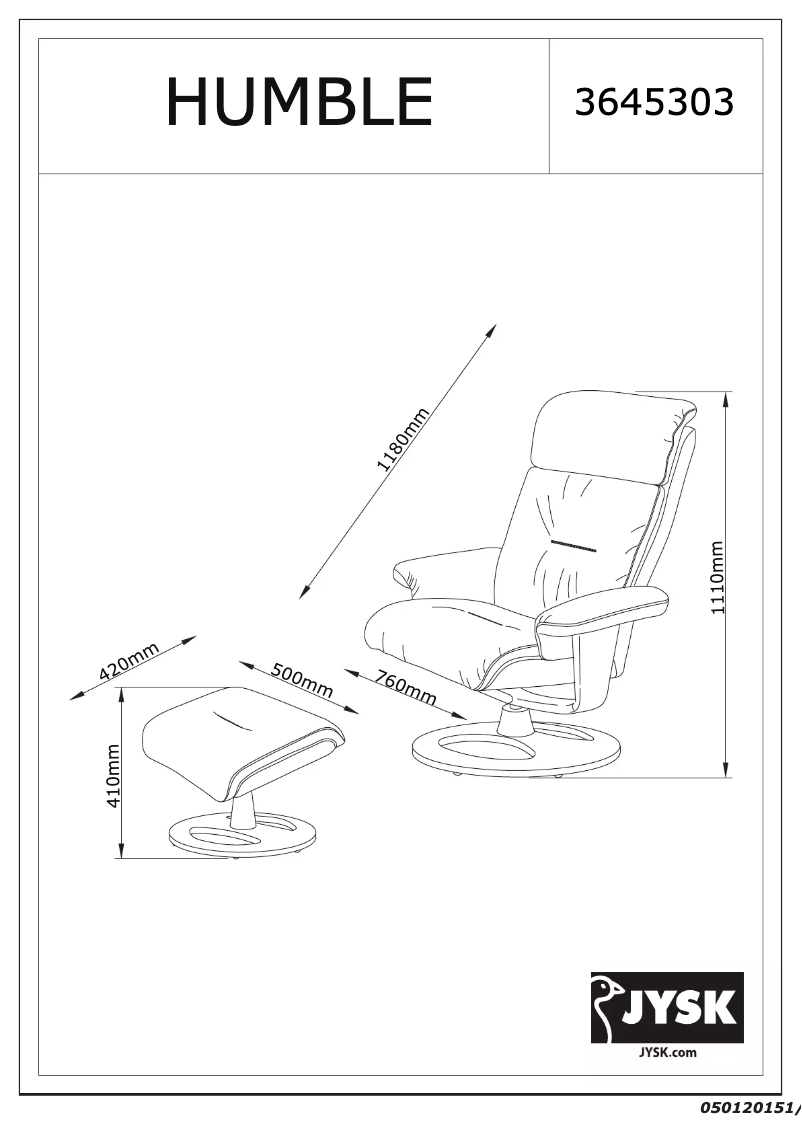 HUMBLE

3645303

1180mm

1110mm

420mm

500mm

760mm

410mm

JYSK

JYSK.com

050120151/