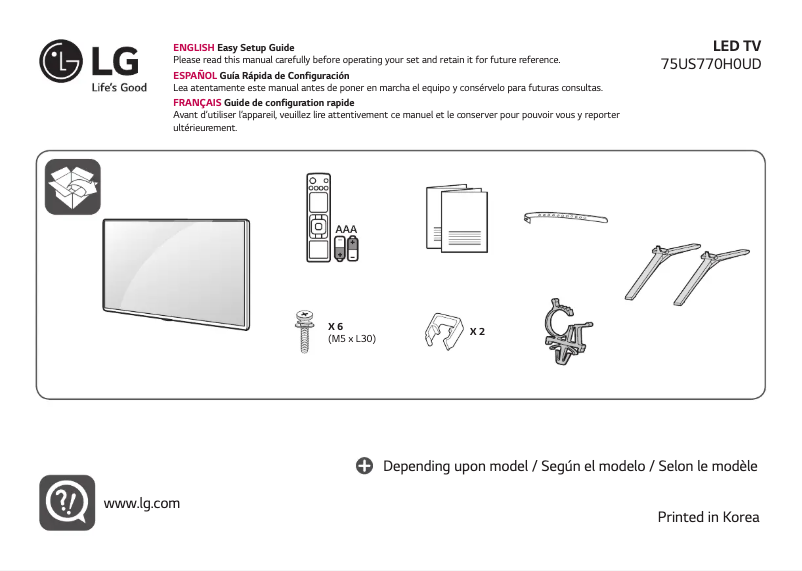 LG
Life's Good

ENGLISH Easy Setup Guide
Please read this manual carefully before operating your set and retain it for future reference.

ESPAÑOL Guía Rápida de Configuración
Lea atentamente este manual antes de poner en marcha el equipo y consérvelo para futuras consultas.

FRANÇAIS Guide de configuration rapide
Avant d'utiliser l'appareil, veuillez lire attentivement ce manuel et le conserver pour pouvoir vous y reporter ultérieurement.

LED TV
75US770H0UD

AAA

X 6
(M5 x L30)

X 2

Depending upon model / Según el modelo / Selon le modèle

www.lg.com

Printed in Korea