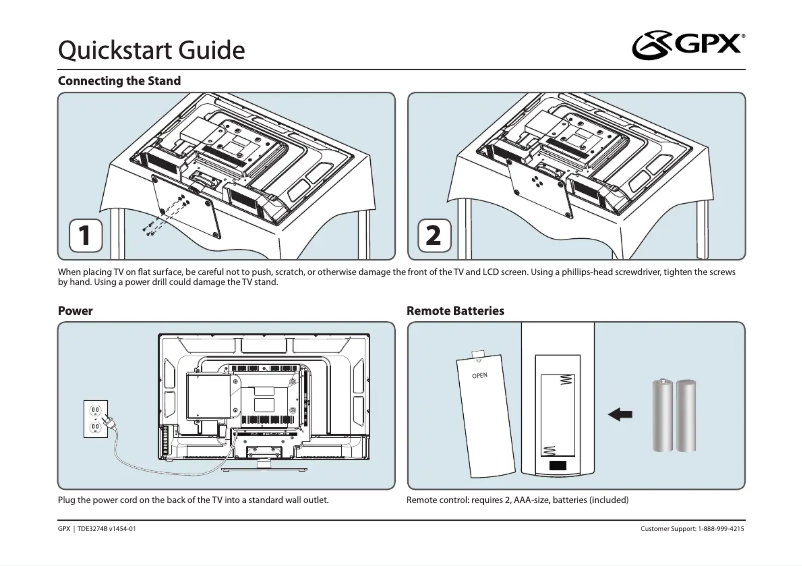 Quickstart Guide

GPX®

Connecting the Stand

1

2

When placing TV on flat surface, be careful not to push, scratch, or otherwise damage the front of the TV and LCD screen. Using a phillips-head screwdriver, tighten the screws by hand. Using a power drill could damage the TV stand.

Power

Plug the power cord on the back of the TV into a standard wall outlet.

Remote Batteries

OPEN

Remote control: requires 2, AAA-size, batteries (included)

GPX | TDE3274B v1454-01

Customer Support: 1-888-999-4215