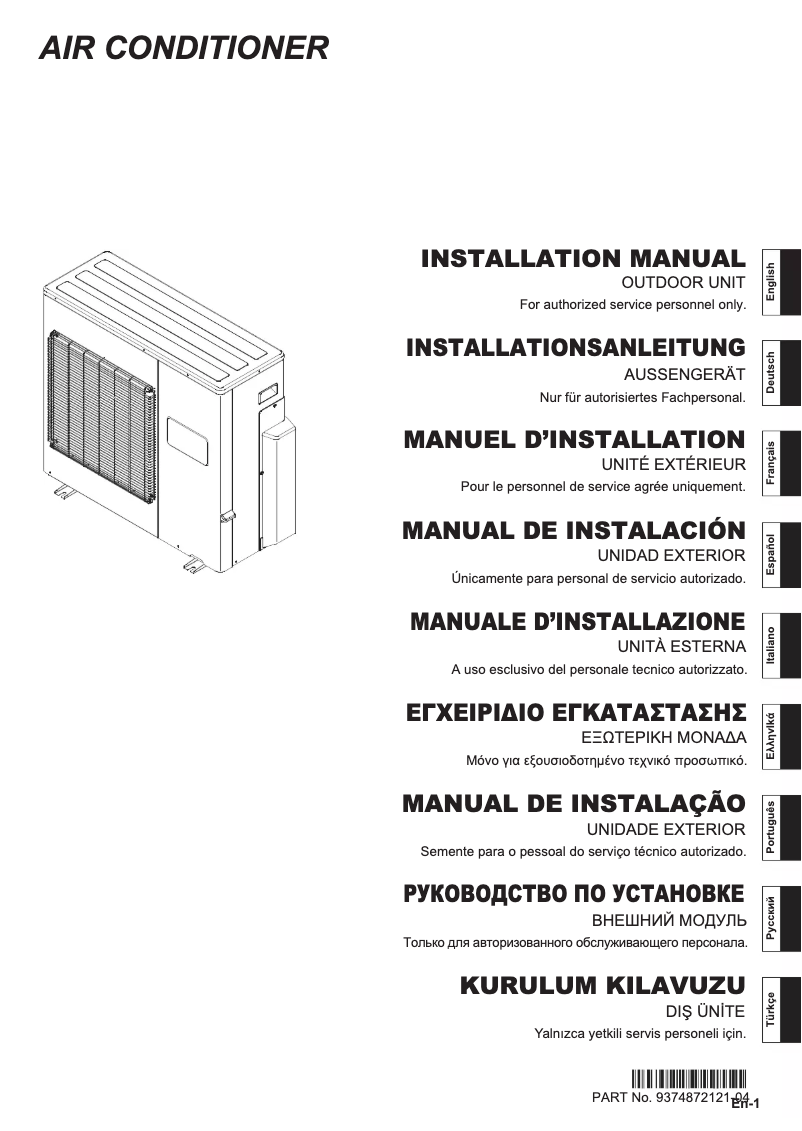 AIR CONDITIONER

INSTALLATION MANUAL
OUTDOOR UNIT
For authorized service personnel only.

English

INSTALLATIONSANLEITUNG
AUSSENGERÄT
Nur für autorisiertes Fachpersonal.

Deutsch

MANUEL D'INSTALLATION
UNITÉ EXTÉRIEUR
Pour le personnel de service agrée uniquement.

Français

MANUAL DE INSTALACIÓN
UNIDAD EXTERIOR
Únicamente para personal de servicio autorizado.

Español

MANUALE D'INSTALLAZIONE
UNITÀ ESTERNA
A uso esclusivo del personale tecnico autorizzato.

Italiano

ΕΓΧΕΙΡΙΔΙΟ ΕΓΚΑΤΑΣΤΑΣΗΣ
ΕΞΩΤΕΡΙΚΗ ΜΟΝΑΔΑ
Μόνο για εξουσιοδοτημένο τεχνικό προσωπικό.

Ελληνικά

MANUAL DE INSTALAÇÃO
UNIDADE EXTERIOR
Semente para o pessoal do serviço técnico autorizado.

Português

РУКОВОДСТВО ПО УСТАНОВКЕ
ВНЕШНИЙ МОДУЛЬ
Только для авторизованного обслуживающего персонала.

Русский

KURULUM KILAVUZU
DIŞ ÜNİTE
Yalnızca yetkili servis personeli için.

Türkçe

PART No. 9374872121-04
En-1