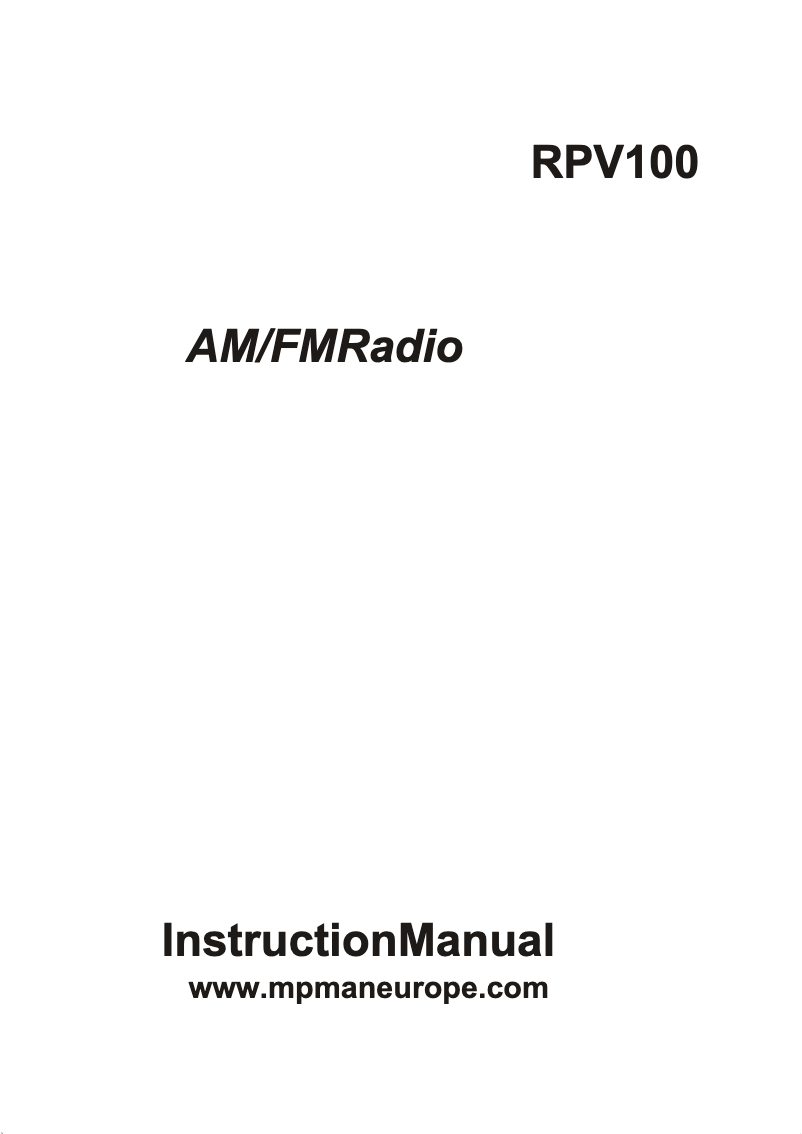 RPV100

AM/FMRadio

InstructionManual

www.mpmaneurope.com