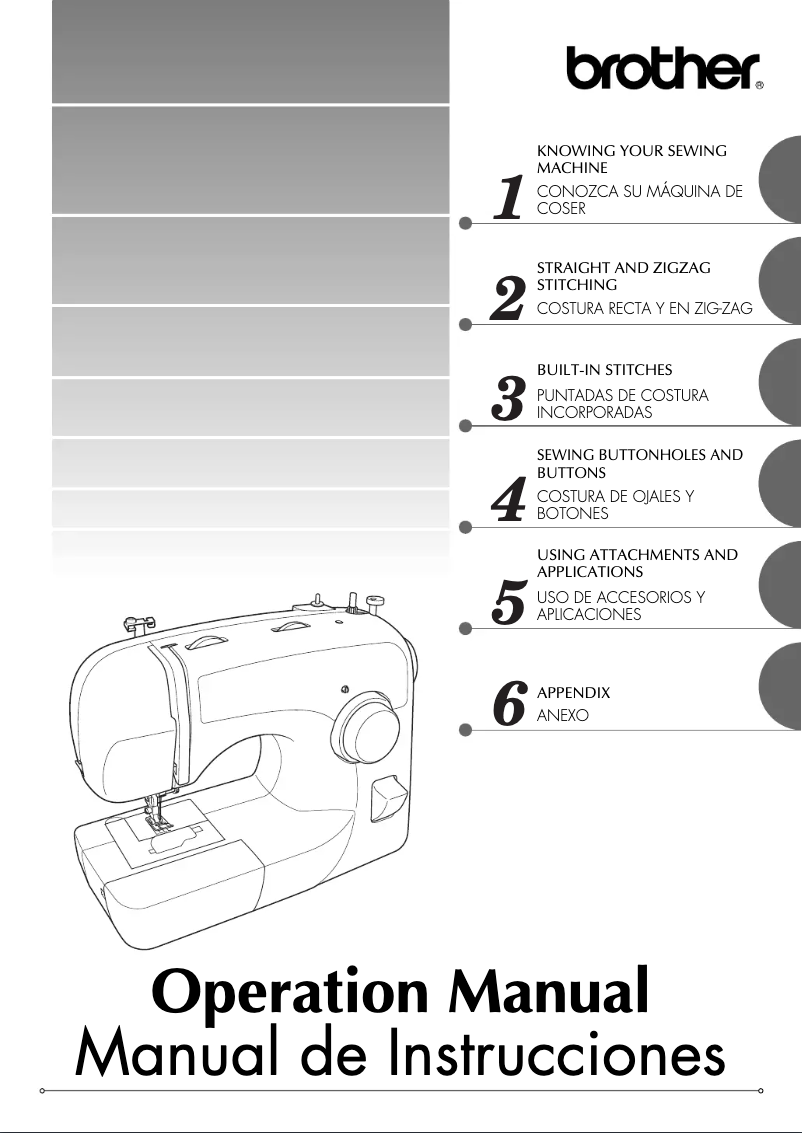 brother®

1
KNOWING YOUR SEWING MACHINE
CONOZCA SU MÁQUINA DE COSER

2
STRAIGHT AND ZIGZAG STITCHING
COSTURA RECTA Y EN ZIG-ZAG

3
BUILT-IN STITCHES
PUNTADAS DE COSTURA INCORPORADAS

4
SEWING BUTTONHOLES AND BUTTONS
COSTURA DE OJALES Y BOTONES

5
USING ATTACHMENTS AND APPLICATIONS
USO DE ACCESORIOS Y APLICACIONES

6
APPENDIX
ANEXO

Operation Manual
Manual de Instrucciones