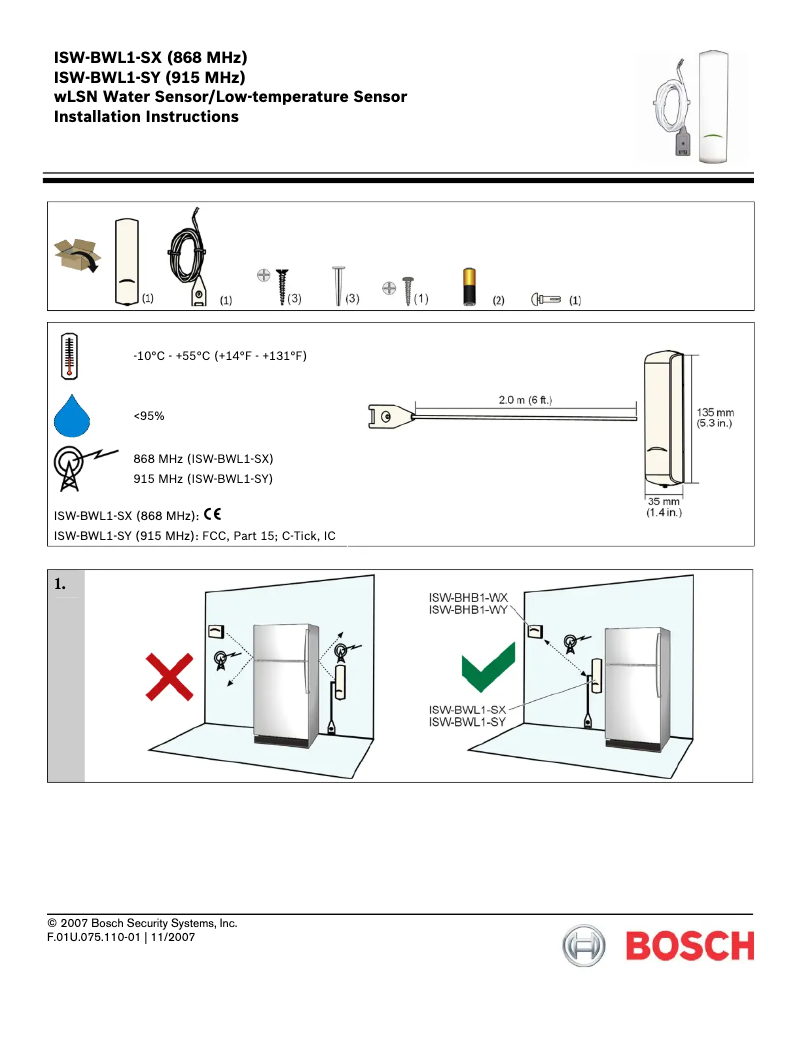 ISW-BWL1-SX (868 MHz)
ISW-BWL1-SY (915 MHz)
wLSN Water Sensor/Low-temperature Sensor
Installation Instructions

(1) (1) (3) (3) (1) (2) (1)

-10°C - +55°C (+14°F - +131°F)

<95%

868 MHz (ISW-BWL1-SX)
915 MHz (ISW-BWL1-SY)

ISW-BWL1-SX (868 MHz): CE
ISW-BWL1-SY (915 MHz): FCC, Part 15; C-Tick, IC

2.0 m (6 ft.)

135 mm
(5.3 in.)

35 mm
(1.4 in.)

1.

ISW-BHB1-WX
ISW-BHB1-WY

ISW-BWL1-SX
ISW-BWL1-SY

© 2007 Bosch Security Systems, Inc.
F.01U.075.110-01 | 11/2007

BOSCH