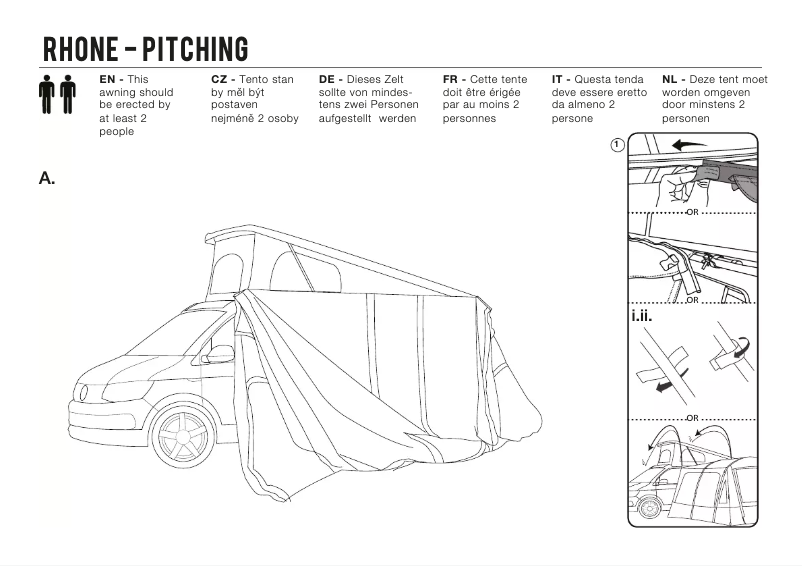 RHONE – PITCHING

EN - This awning should be erected by at least 2 people

CZ - Tento stan by měl být postaven nejméně 2 osoby

DE - Dieses Zelt sollte von mindestens zwei Personen aufgestellt werden

FR - Cette tente doit être érigée par au moins 2 personnes

IT - Questa tenda deve essere eretto da almeno 2 persone

NL - Deze tent moet worden omgeven door minstens 2 personen

A.

1

OR

OR

i.ii.

OR