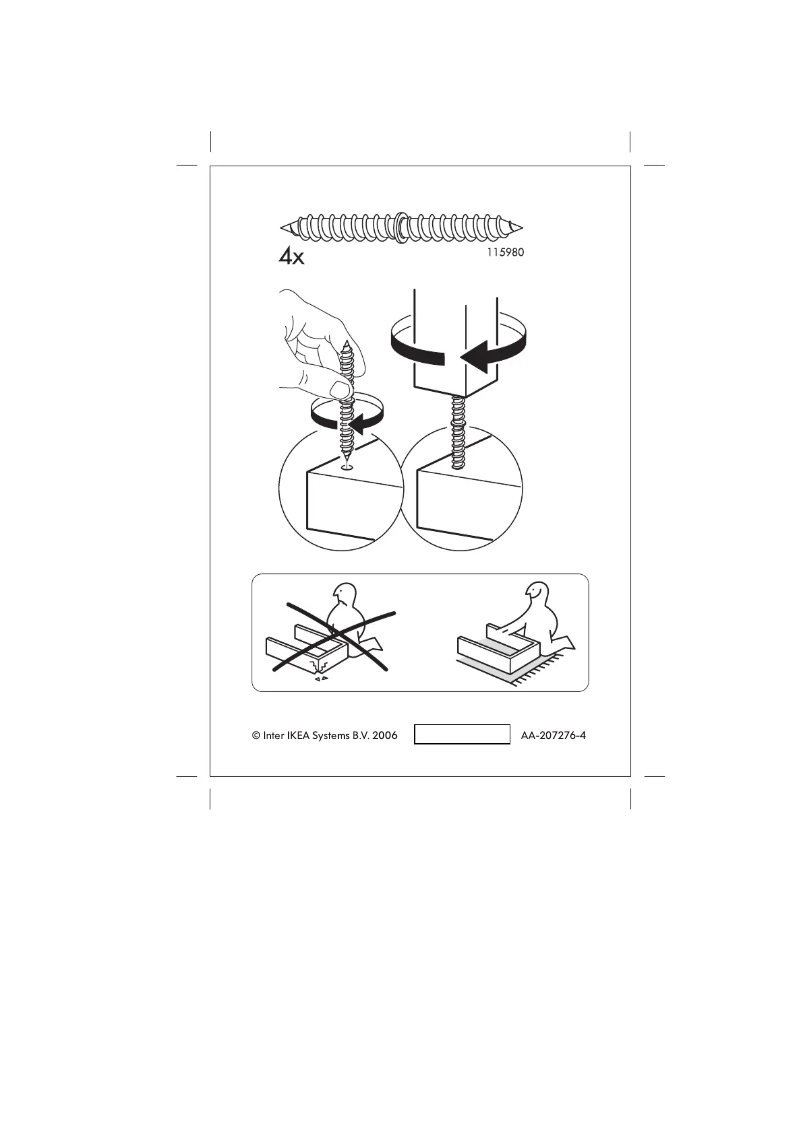 4x

115980

© Inter IKEA Systems B.V. 2006

AA-207276-4