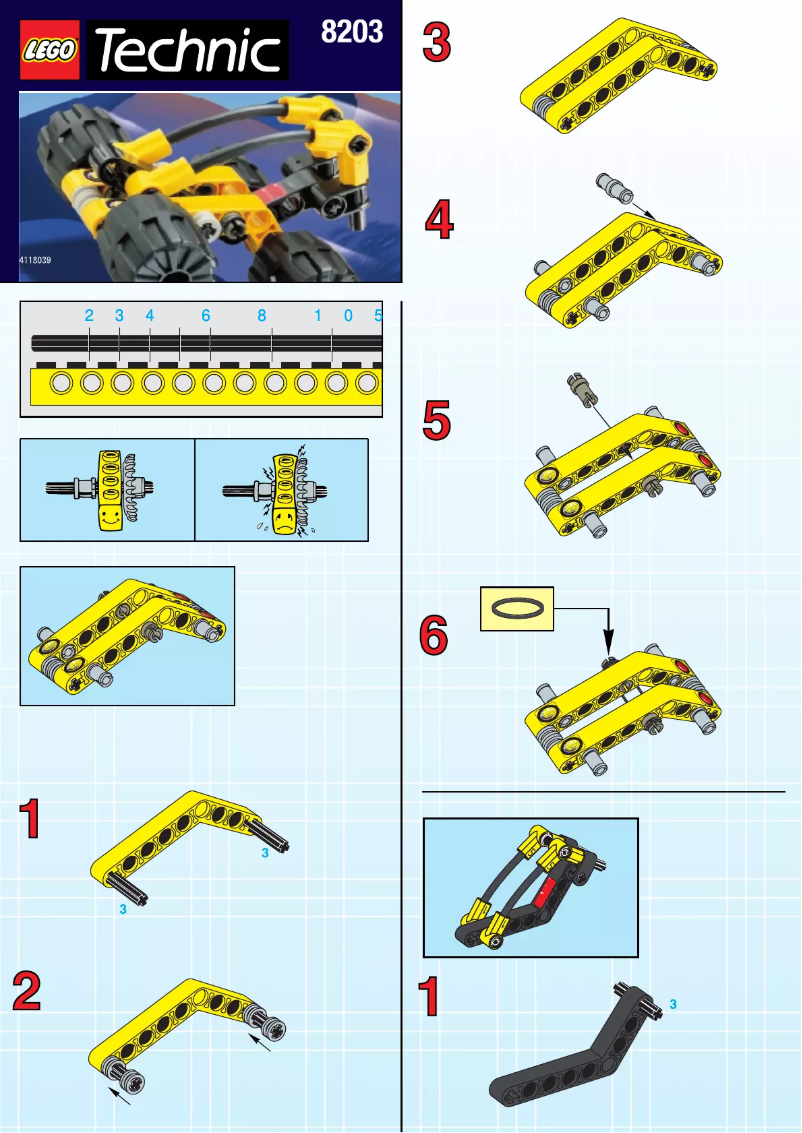 LEGO Technic

8203

4118039

2 3 4 6 8 1 0 5

1

3

3

2

3

4

5

6

1

3