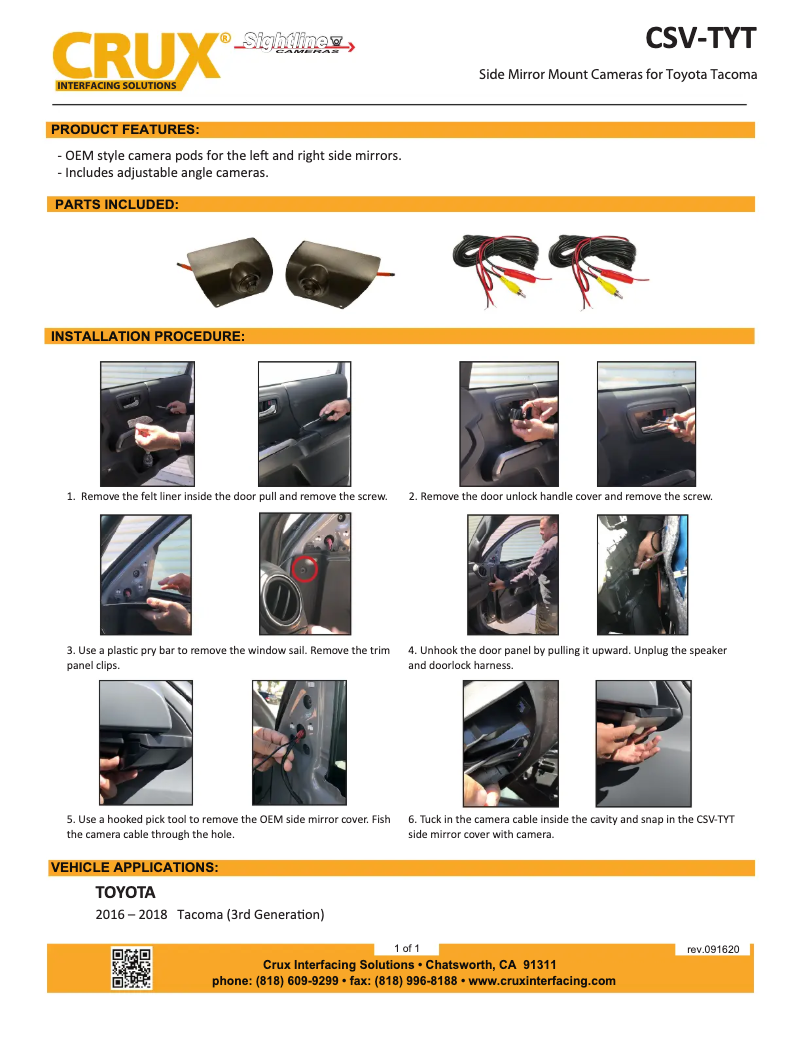 CRUX®
INTERFACING SOLUTIONS
Sightline CAMERAS

CSV-TYT

Side Mirror Mount Cameras for Toyota Tacoma

PRODUCT FEATURES:

- OEM style camera pods for the left and right side mirrors.
- Includes adjustable angle cameras.

PARTS INCLUDED:

INSTALLATION PROCEDURE:

1. Remove the felt liner inside the door pull and remove the screw.

2. Remove the door unlock handle cover and remove the screw.

3. Use a plastic pry bar to remove the window sail. Remove the trim panel clips.

4. Unhook the door panel by pulling it upward. Unplug the speaker and doorlock harness.

5. Use a hooked pick tool to remove the OEM side mirror cover. Fish the camera cable through the hole.

6. Tuck in the camera cable inside the cavity and snap in the CSV-TYT side mirror cover with camera.

VEHICLE APPLICATIONS:

TOYOTA

2016 – 2018 Tacoma (3rd Generation)

1 of 1

rev.091620

Crux Interfacing Solutions • Chatsworth, CA 91311
phone: (818) 609-9299 • fax: (818) 996-8188 • www.cruxinterfacing.com