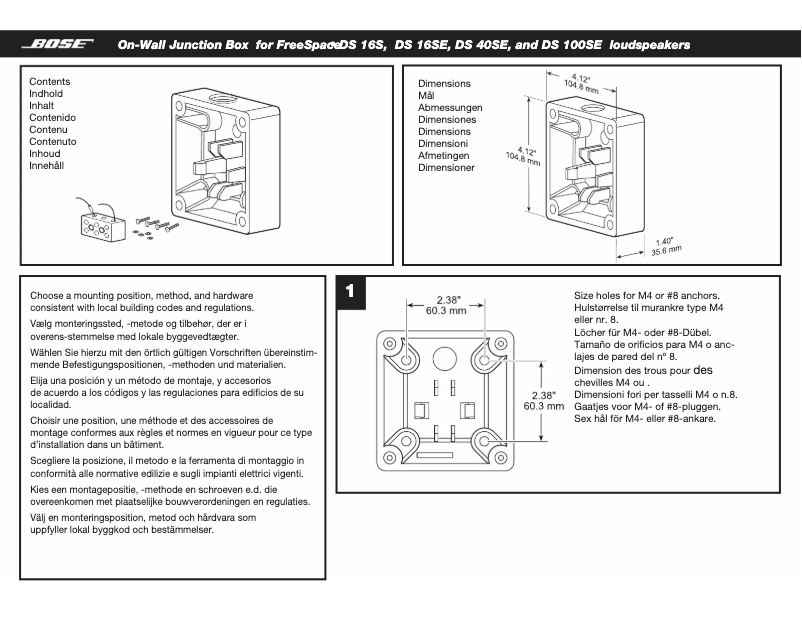 BOSE On-Wall Junction Box for FreeSpace DS 16S, DS 16SE, DS 40SE, and DS 100SE loudspeakers

Contents
Indhold
Inhalt
Contenido
Contenu
Contenuto
Inhoud
Innehåll

Dimensions
Mål
Abmessungen
Dimensiones
Dimensions
Dimensioni
Afmetingen
Dimensioner

4.12"
104.8 mm

4.12"
104.8 mm

1.40"
35.6 mm

Choose a mounting position, method, and hardware consistent with local building codes and regulations.

Vælg monteringssted, -metode og tilbehør, der er i overens-stemmelse med lokale byggevedtægter.

Wählen Sie hierzu mit den örtlich gültigen Vorschriften übereinstimmende Befestigungspositionen, -methoden und materialien.

Elija una posición y un método de montaje, y accesorios de acuerdo a los códigos y las regulaciones para edificios de su localidad.

Choisir une position, une méthode et des accessoires de montage conformes aux règles et normes en vigueur pour ce type d'installation dans un bâtiment.

Scegliere la posizione, il metodo e la ferramenta di montaggio in conformità alle normative edilizie e sugli impianti elettrici vigenti.

Kies een montagepositie, -methode en schroeven e.d. die overeenkomen met plaatselijke bouwverordeningen en regulaties.

Välj en monteringsposition, metod och hårdvara som uppfyller lokal byggkod och bestämmelser.

1

2.38"
60.3 mm

2.38"
60.3 mm

Size holes for M4 or #8 anchors.
Hulstørrelse til murankre type M4 eller nr. 8.
Löcher für M4- oder #8-Dübel.
Tamaño de orificios para M4 o anclajes de pared del nº 8.
Dimension des trous pour des chevilles M4 ou .
Dimensioni fori per tasselli M4 o n.8.
Gaatjes voor M4- of #8-pluggen.
Sex hål för M4- eller #8-ankare.