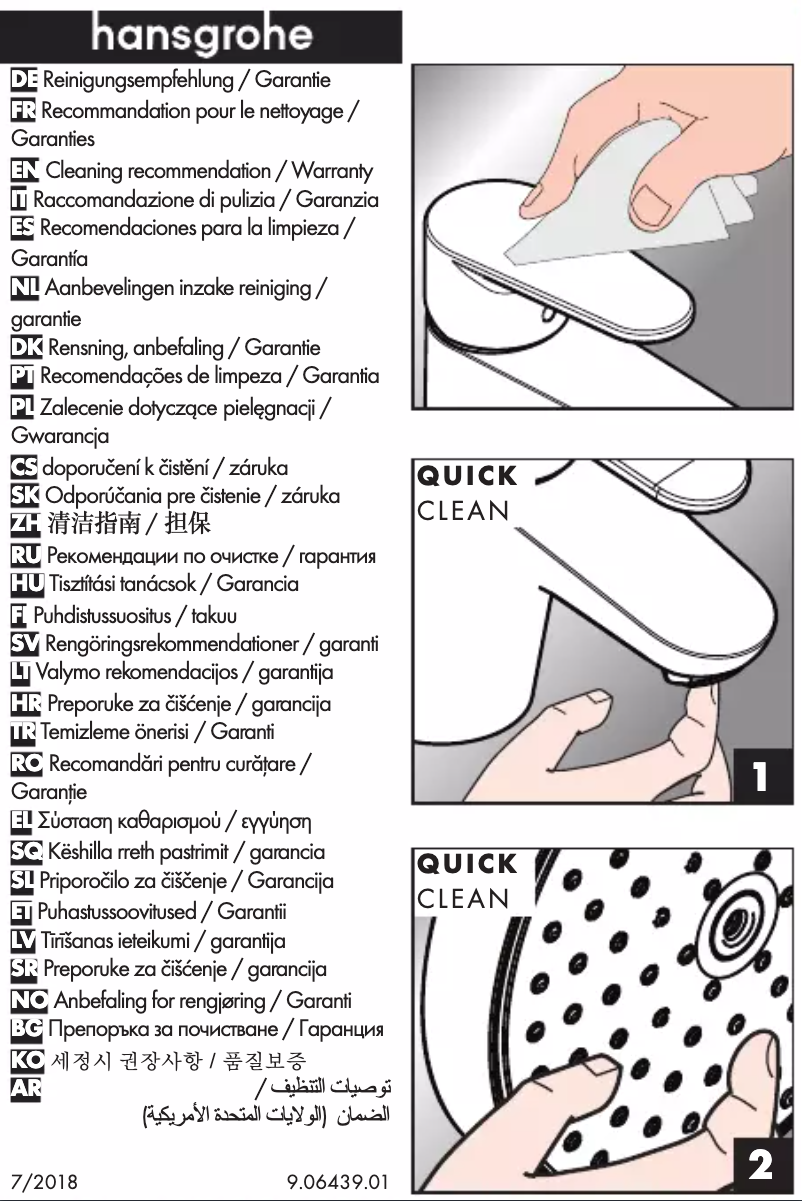 hansgrohe

DE Reinigungsempfehlung / Garantie
FR Recommandation pour le nettoyage / Garanties
EN Cleaning recommendation / Warranty
IT Raccomandazione di pulizia / Garanzia
ES Recomendaciones para la limpieza / Garantía
NL Aanbevelingen inzake reiniging / garantie
DK Rensning, anbefaling / Garantie
PT Recomendações de limpeza / Garantia
PL Zalecenie dotyczące pielęgnacji / Gwarancja
CS doporučení k čistění / záruka
SK Odporúčania pre čistenie / záruka
ZH 清洁指南 / 担保
RU Рекомендации по очистке / гарантия
HU Tisztítási tanácsok / Garancia
FI Puhdistussuositus / takuu
SV Rengöringsrekommendationer / garanti
LT Valymo rekomendacijos / garantija
HR Preporuke za čišćenje / garancija
TR Temizleme önerisi / Garanti
RO Recomandări pentru curățare / Garanție
EL Σύσταση καθαρισμού / εγγύηση
SQ Këshilla rreth pastrimit / garancia
SL Priporočilo za čiščenje / Garancija
ET Puhastussoovitused / Garantii
LV Tīrīšanas ieteikumi / garantija
SR Preporuke za čišćenje / garancija
NO Anbefaling for rengjøring / Garanti
BG Препоръка за почистване / Гаранция
KO 세정시 권장사항 / 품질보증
AR توصيات التنظيف / الضمان (الولايات المتحدة الأمريكية)

7/2018 9.06439.01

QUICK CLEAN

1

QUICK CLEAN

2