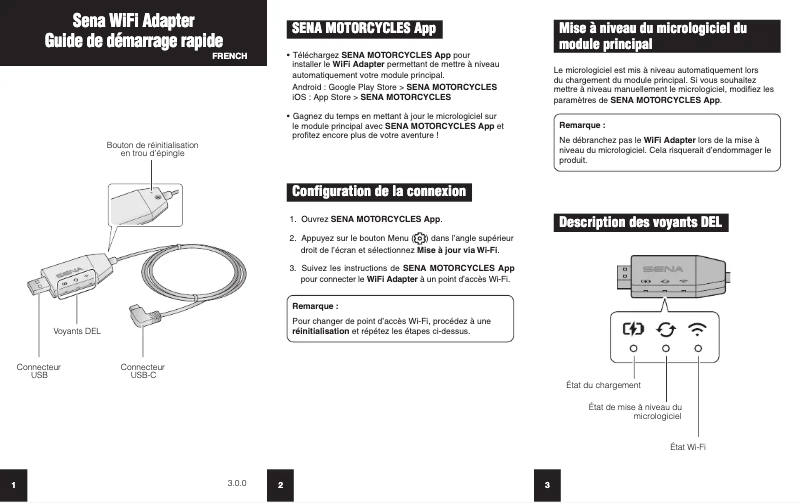 Sena WiFi Adapter
Guide de démarrage rapide
FRENCH

Bouton de réinitialisation en trou d'épingle

Voyants DEL

Connecteur USB

Connecteur USB-C

1

3.0.0

SENA MOTORCYCLES App

• Téléchargez SENA MOTORCYCLES App pour installer le WiFi Adapter permettant de mettre à niveau automatiquement votre module principal.
Android : Google Play Store > SENA MOTORCYCLES
iOS : App Store > SENA MOTORCYCLES

• Gagnez du temps en mettant à jour le micrologiciel sur le module principal avec SENA MOTORCYCLES App et profitez encore plus de votre aventure !

Configuration de la connexion

1. Ouvrez SENA MOTORCYCLES App.

2. Appuyez sur le bouton Menu dans l'angle supérieur droit de l'écran et sélectionnez Mise à jour via Wi-Fi.

3. Suivez les instructions de SENA MOTORCYCLES App pour connecter le WiFi Adapter à un point d'accès Wi-Fi.

Remarque :
Pour changer de point d'accès Wi-Fi, procédez à une réinitialisation et répétez les étapes ci-dessus.

2

Mise à niveau du micrologiciel du module principal

Le micrologiciel est mis à niveau automatiquement lors du chargement du module principal. Si vous souhaitez mettre à niveau manuellement le micrologiciel, modifiez les paramètres de SENA MOTORCYCLES App.

Remarque :
Ne débranchez pas le WiFi Adapter lors de la mise à niveau du micrologiciel. Cela risquerait d'endommager le produit.

Description des voyants DEL

SENA

État du chargement

État de mise à niveau du micrologiciel

État Wi-Fi

3