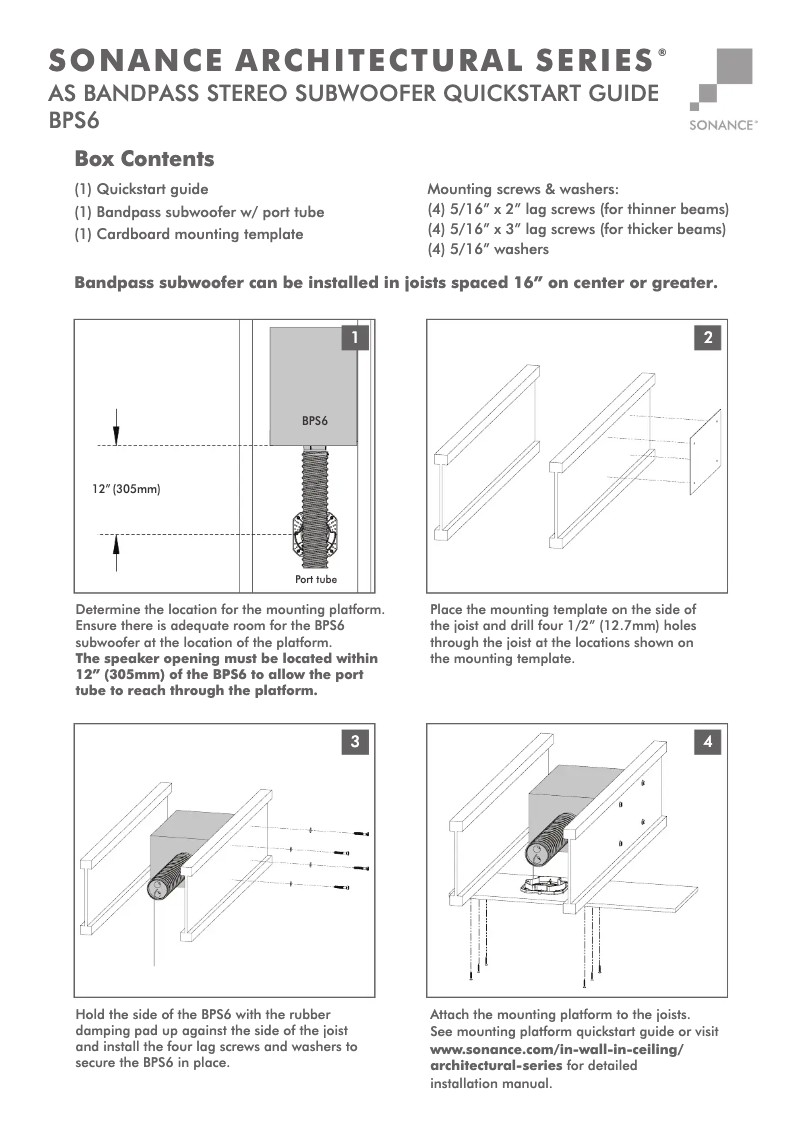 SONANCE ARCHITECTURAL SERIES®
AS BANDPASS STEREO SUBWOOFER QUICKSTART GUIDE
BPS6

SONANCE®

Box Contents

(1) Quickstart guide
(1) Bandpass subwoofer w/ port tube
(1) Cardboard mounting template

Mounting screws & washers:
(4) 5/16" x 2" lag screws (for thinner beams)
(4) 5/16" x 3" lag screws (for thicker beams)
(4) 5/16" washers

Bandpass subwoofer can be installed in joists spaced 16" on center or greater.

1

BPS6

12" (305mm)

Port tube

Determine the location for the mounting platform. Ensure there is adequate room for the BPS6 subwoofer at the location of the platform. The speaker opening must be located within 12" (305mm) of the BPS6 to allow the port tube to reach through the platform.

2

Place the mounting template on the side of the joist and drill four 1/2" (12.7mm) holes through the joist at the locations shown on the mounting template.

3

Hold the side of the BPS6 with the rubber damping pad up against the side of the joist and install the four lag screws and washers to secure the BPS6 in place.

4

Attach the mounting platform to the joists. See mounting platform quickstart guide or visit www.sonance.com/in-wall-in-ceiling/architectural-series for detailed installation manual.