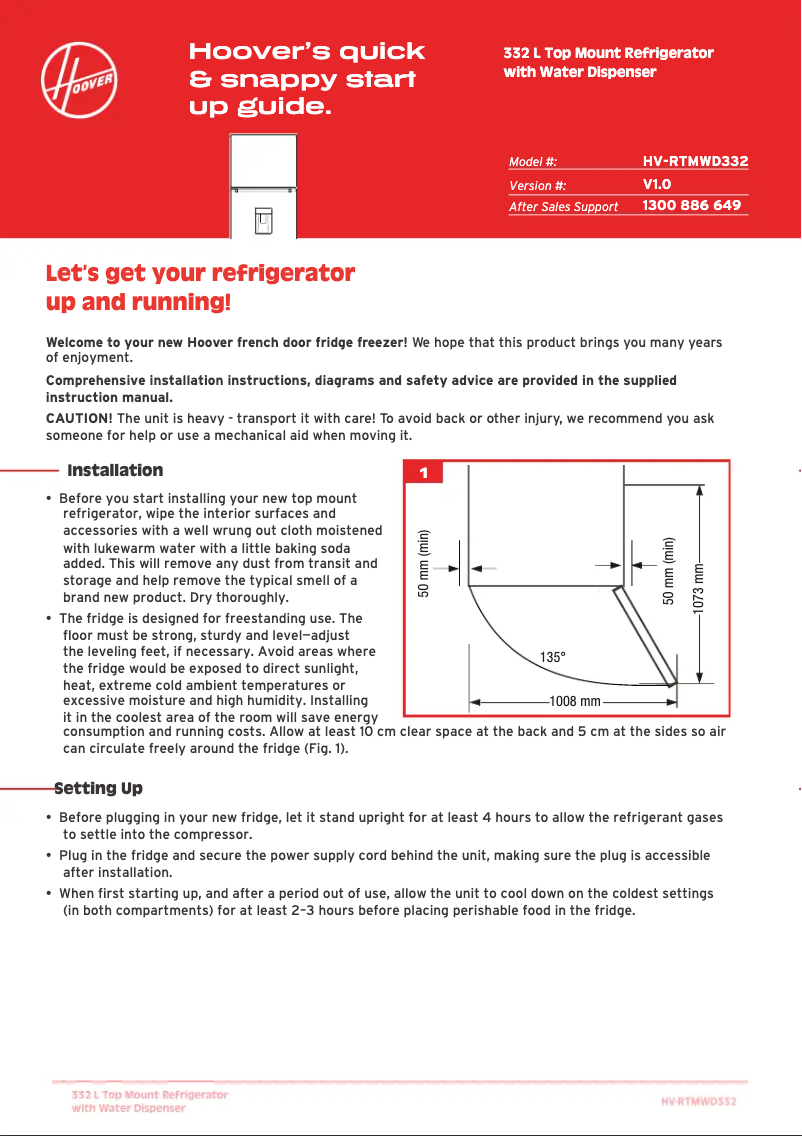 HOOVER

Hoover's quick & snappy start up guide.

332 L Top Mount Refrigerator with Water Dispenser

| Model #: | HV-RTMWD332 |
|---|---|
| Version #: | V1.0 |
| After Sales Support | 1300 886 649 |

Let's get your refrigerator up and running!

Welcome to your new Hoover french door fridge freezer! We hope that this product brings you many years of enjoyment.

Comprehensive installation instructions, diagrams and safety advice are provided in the supplied instruction manual.

CAUTION! The unit is heavy - transport it with care! To avoid back or other injury, we recommend you ask someone for help or use a mechanical aid when moving it.

Installation

• Before you start installing your new top mount refrigerator, wipe the interior surfaces and accessories with a well wrung out cloth moistened with lukewarm water with a little baking soda added. This will remove any dust from transit and storage and help remove the typical smell of a brand new product. Dry thoroughly.

• The fridge is designed for freestanding use. The floor must be strong, sturdy and level—adjust the leveling feet, if necessary. Avoid areas where the fridge would be exposed to direct sunlight, heat, extreme cold ambient temperatures or excessive moisture and high humidity. Installing it in the coolest area of the room will save energy consumption and running costs. Allow at least 10 cm clear space at the back and 5 cm at the sides so air can circulate freely around the fridge (Fig. 1).

1
50 mm (min)
50 mm (min)
1073 mm
135°
1008 mm

Setting Up

• Before plugging in your new fridge, let it stand upright for at least 4 hours to allow the refrigerant gases to settle into the compressor.

• Plug in the fridge and secure the power supply cord behind the unit, making sure the plug is accessible after installation.

• When first starting up, and after a period out of use, allow the unit to cool down on the coldest settings (in both compartments) for at least 2–3 hours before placing perishable food in the fridge.

332 L Top Mount Refrigerator with Water Dispenser
HV-RTMWD332