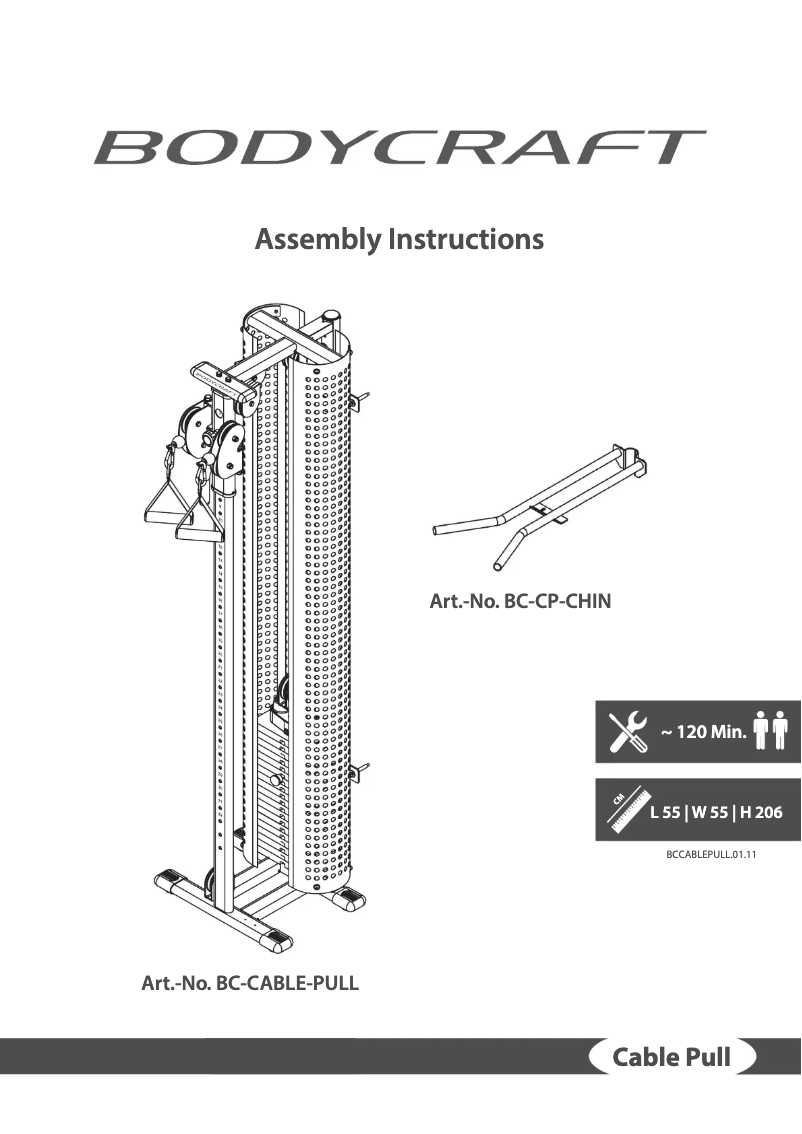 BODYCRAFT

Assembly Instructions

Art.-No. BC-CP-CHIN

~ 120 Min.

CM

L 55 | W 55 | H 206

BCCABLEPULL.01.11

Art.-No. BC-CABLE-PULL

Cable Pull