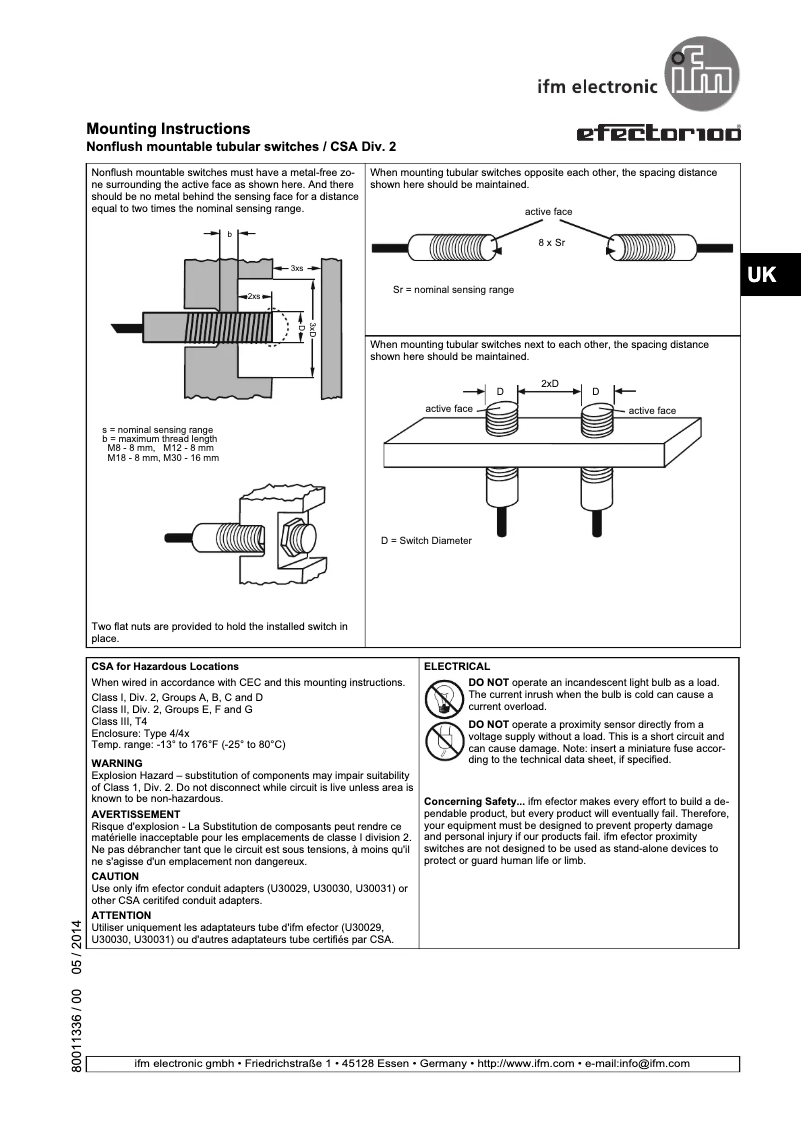 ifm electronic ifm

Mounting Instructions
Nonflush mountable tubular switches / CSA Div. 2

efector100

UK

Nonflush mountable switches must have a metal-free zone surrounding the active face as shown here. And there should be no metal behind the sensing face for a distance equal to two times the nominal sensing range.

b
3xs
2xs
D
3xD

s = nominal sensing range
b = maximum thread length
M8 - 8 mm, M12 - 8 mm
M18 - 8 mm, M30 - 16 mm

Two flat nuts are provided to hold the installed switch in place.

When mounting tubular switches opposite each other, the spacing distance shown here should be maintained.

active face
8 x Sr

Sr = nominal sensing range

When mounting tubular switches next to each other, the spacing distance shown here should be maintained.

D
2xD
D
active face
active face

D = Switch Diameter

CSA for Hazardous Locations
When wired in accordance with CEC and this mounting instructions.
Class I, Div. 2, Groups A, B, C and D
Class II, Div. 2, Groups E, F and G
Class III, T4
Enclosure: Type 4/4x
Temp. range: -13° to 176°F (-25° to 80°C)
WARNING
Explosion Hazard – substitution of components may impair suitability of Class 1, Div. 2. Do not disconnect while circuit is live unless area is known to be non-hazardous.
AVERTISSEMENT
Risque d'explosion - La Substitution de composants peut rendre ce matérielle inacceptable pour les emplacements de classe I division 2. Ne pas débrancher tant que le circuit est sous tensions, à moins qu'il ne s'agisse d'un emplacement non dangereux.
CAUTION
Use only ifm efector conduit adapters (U30029, U30030, U30031) or other CSA ceritifed conduit adapters.
ATTENTION
Utiliser uniquement les adaptateurs tube d'ifm efector (U30029, U30030, U30031) ou d'autres adaptateurs tube certifiés par CSA.

ELECTRICAL
DO NOT operate an incandescent light bulb as a load. The current inrush when the bulb is cold can cause a current overload.
DO NOT operate a proximity sensor directly from a voltage supply without a load. This is a short circuit and can cause damage. Note: insert a miniature fuse according to the technical data sheet, if specified.

Concerning Safety... ifm efector makes every effort to build a dependable product, but every product will eventually fail. Therefore, your equipment must be designed to prevent property damage and personal injury if our products fail. ifm efector proximity switches are not designed to be used as stand-alone devices to protect or guard human life or limb.

80011336 / 00 05 / 2014

ifm electronic gmbh • Friedrichstraße 1 • 45128 Essen • Germany • http://www.ifm.com • e-mail:info@ifm.com