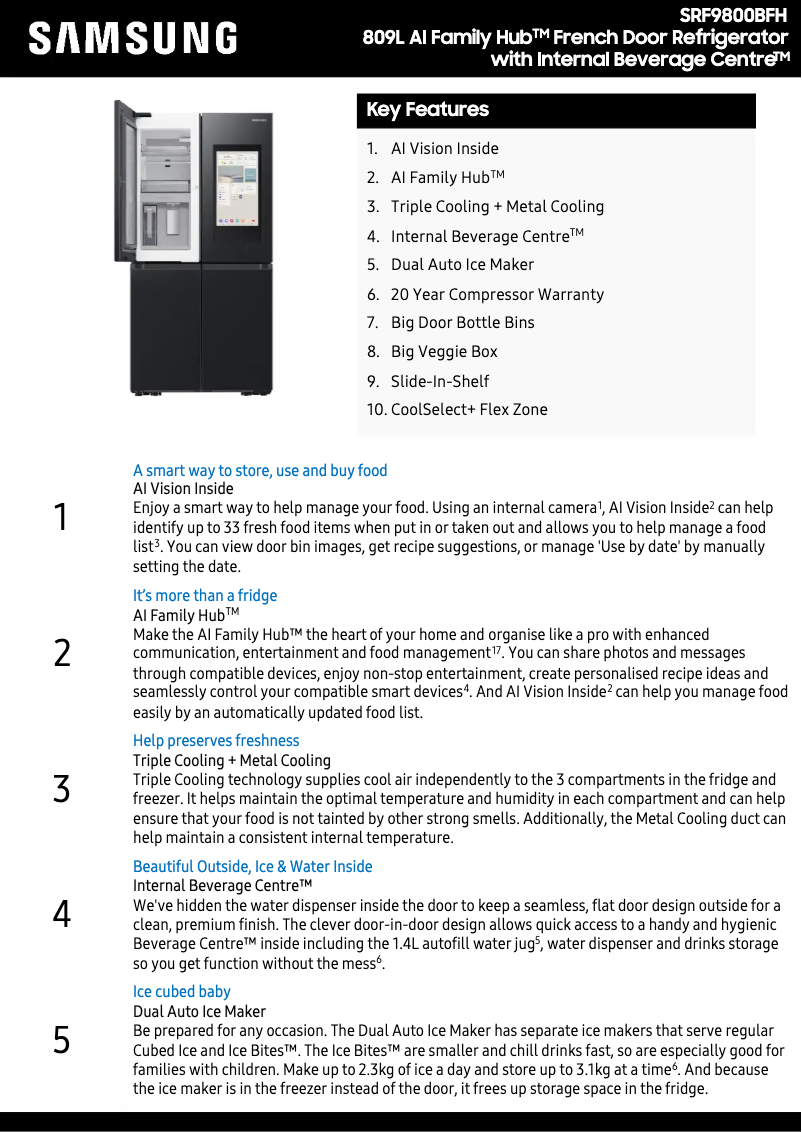 SAMSUNG

SRF9800BFH
809L AI Family Hub™ French Door Refrigerator with Internal Beverage Centre™

Key Features

1. AI Vision Inside
2. AI Family Hub™
3. Triple Cooling + Metal Cooling
4. Internal Beverage Centre™
5. Dual Auto Ice Maker
6. 20 Year Compressor Warranty
7. Big Door Bottle Bins
8. Big Veggie Box
9. Slide-In-Shelf
10. CoolSelect+ Flex Zone

1

A smart way to store, use and buy food
AI Vision Inside
Enjoy a smart way to help manage your food. Using an internal camera$^1$, AI Vision Inside$^2$ can help identify up to 33 fresh food items when put in or taken out and allows you to help manage a food list$^3$. You can view door bin images, get recipe suggestions, or manage 'Use by date' by manually setting the date.

2

It's more than a fridge
AI Family Hub™
Make the AI Family Hub™ the heart of your home and organise like a pro with enhanced communication, entertainment and food management$^{17}$. You can share photos and messages through compatible devices, enjoy non-stop entertainment, create personalised recipe ideas and seamlessly control your compatible smart devices$^4$. And AI Vision Inside$^2$ can help you manage food easily by an automatically updated food list.

3

Help preserves freshness
Triple Cooling + Metal Cooling
Triple Cooling technology supplies cool air independently to the 3 compartments in the fridge and freezer. It helps maintain the optimal temperature and humidity in each compartment and can help ensure that your food is not tainted by other strong smells. Additionally, the Metal Cooling duct can help maintain a consistent internal temperature.

4

Beautiful Outside, Ice & Water Inside
Internal Beverage Centre™
We've hidden the water dispenser inside the door to keep a seamless, flat door design outside for a clean, premium finish. The clever door-in-door design allows quick access to a handy and hygienic Beverage Centre™ inside including the 1.4L autofill water jug$^5$, water dispenser and drinks storage so you get function without the mess$^6$.

5

Ice cubed baby
Dual Auto Ice Maker
Be prepared for any occasion. The Dual Auto Ice Maker has separate ice makers that serve regular Cubed Ice and Ice Bites™. The Ice Bites™ are smaller and chill drinks fast, so are especially good for families with children. Make up to 2.3kg of ice a day and store up to 3.1kg at a time$^6$. And because the ice maker is in the freezer instead of the door, it frees up storage space in the fridge.