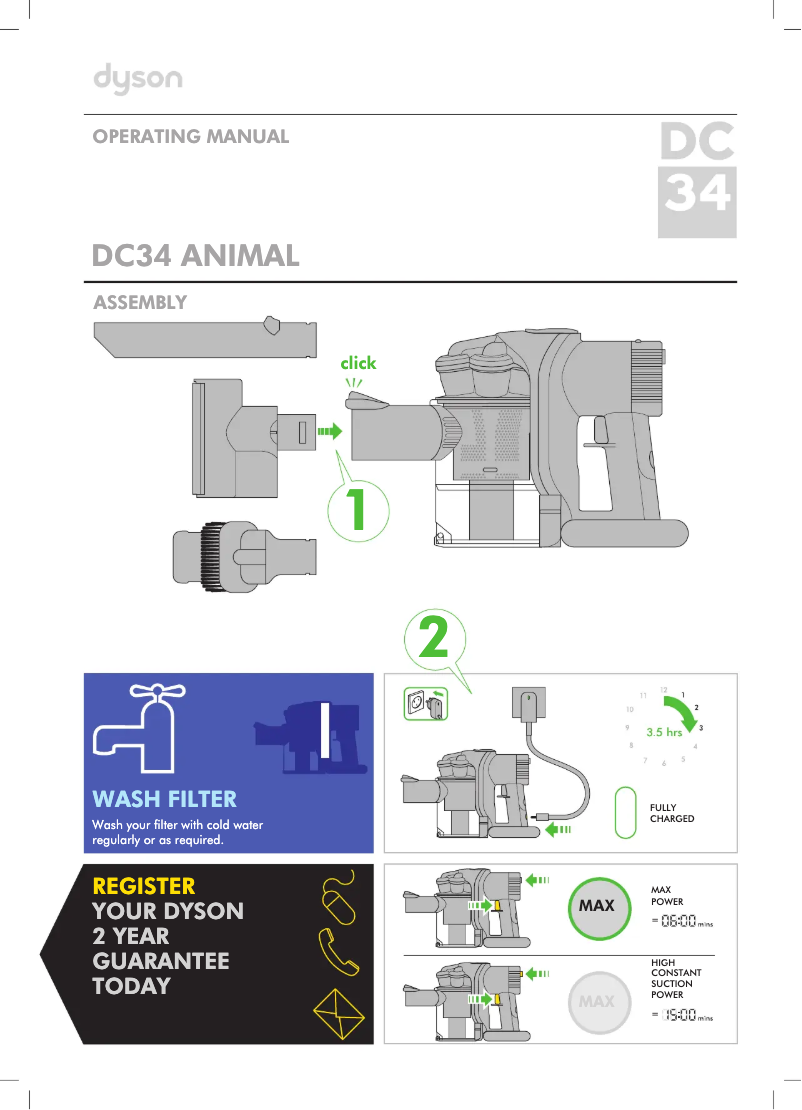 dyson

OPERATING MANUAL

DC
34

DC34 ANIMAL

ASSEMBLY

click

1

2

WASH FILTER

Wash your filter with cold water regularly or as required.

12
1
2
3
4
5
6
7
8
9
10
11
3.5 hrs

FULLY CHARGED

REGISTER
YOUR DYSON
2 YEAR
GUARANTEE
TODAY

MAX

MAX POWER

= 06:00 mins

MAX

HIGH CONSTANT SUCTION POWER

= 15:00 mins