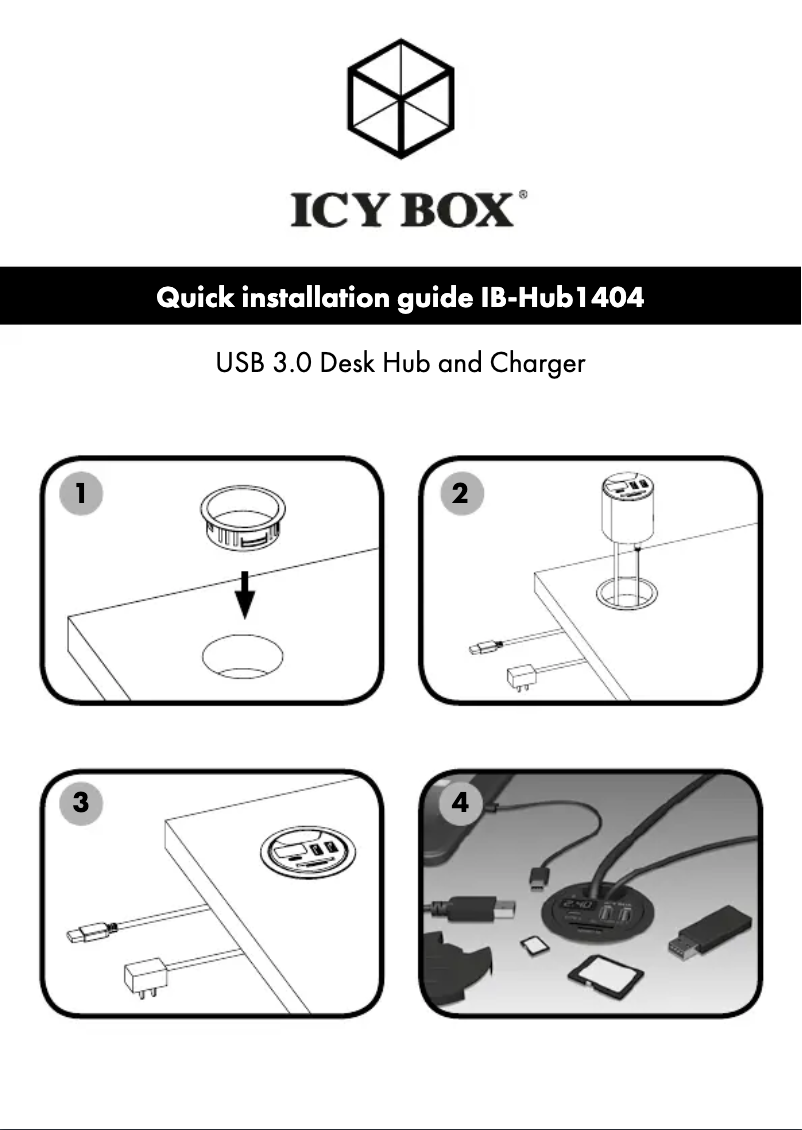 ICY BOX®

Quick installation guide IB-Hub1404

USB 3.0 Desk Hub and Charger

1

2

3

4