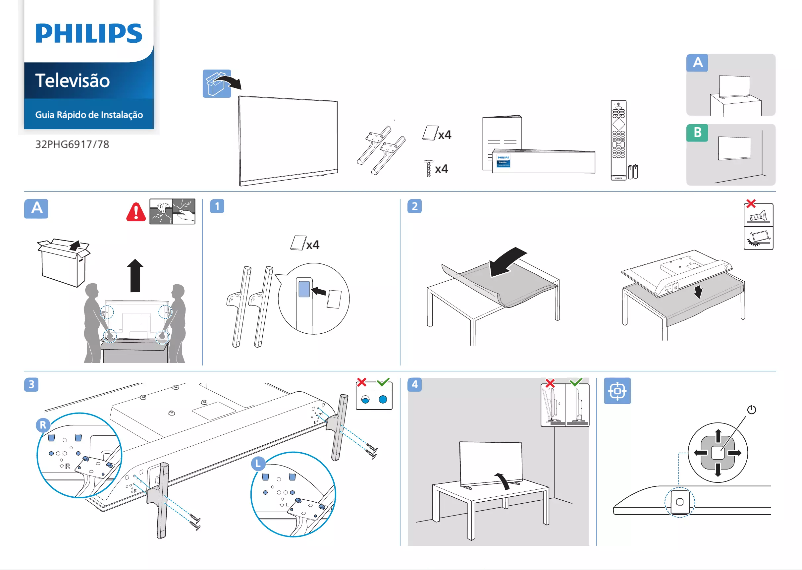 PHILIPS

Televisão

Guia Rápido de Instalação

32PHG6917/78

x4

x4

PHILIPS

A

B

A

1

x4

2

3

R

L

4