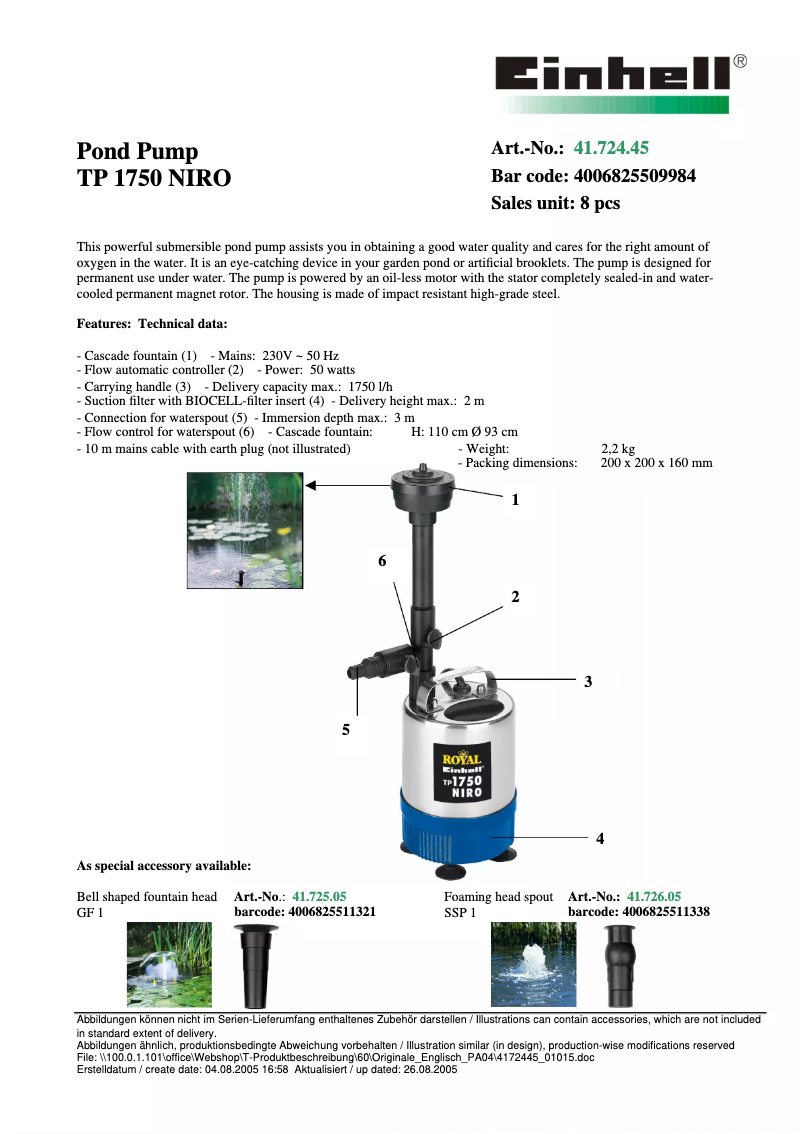 Einhell®

Pond Pump
TP 1750 NIRO

Art.-No.: 41.724.45
Bar code: 4006825509984
Sales unit: 8 pcs

This powerful submersible pond pump assists you in obtaining a good water quality and cares for the right amount of oxygen in the water. It is an eye-catching device in your garden pond or artificial brooklets. The pump is designed for permanent use under water. The pump is powered by an oil-less motor with the stator completely sealed-in and water-cooled permanent magnet rotor. The housing is made of impact resistant high-grade steel.

Features: Technical data:

- Cascade fountain (1) - Mains: 230V ~ 50 Hz
- Flow automatic controller (2) - Power: 50 watts
- Carrying handle (3) - Delivery capacity max.: 1750 l/h
- Suction filter with BIOCELL-filter insert (4) - Delivery height max.: 2 m
- Connection for waterspout (5) - Immersion depth max.: 3 m
- Flow control for waterspout (6) - Cascade fountain: H: 110 cm Ø 93 cm
- 10 m mains cable with earth plug (not illustrated) - Weight: 2,2 kg
- Packing dimensions: 200 x 200 x 160 mm

1
6
2
3
5
ROYAL
Einhell
TP 1750
NIRO
4

As special accessory available:

Bell shaped fountain head GF 1
Art.-No.: 41.725.05
barcode: 4006825511321

Foaming head spout SSP 1
Art.-No.: 41.726.05
barcode: 4006825511338

Abbildungen können nicht im Serien-Lieferumfang enthaltenes Zubehör darstellen / Illustrations can contain accessories, which are not included in standard extent of delivery.
Abbildungen ähnlich, produktionsbedingte Abweichung vorbehalten / Illustration similar (in design), production-wise modifications reserved
File: \\100.0.1.101\office\Webshop\T-Produktbeschreibung\60\Originale_Englisch_PA04\4172445_01015.doc
Erstelldatum / create date: 04.08.2005 16:58 Aktualisiert / up dated: 26.08.2005