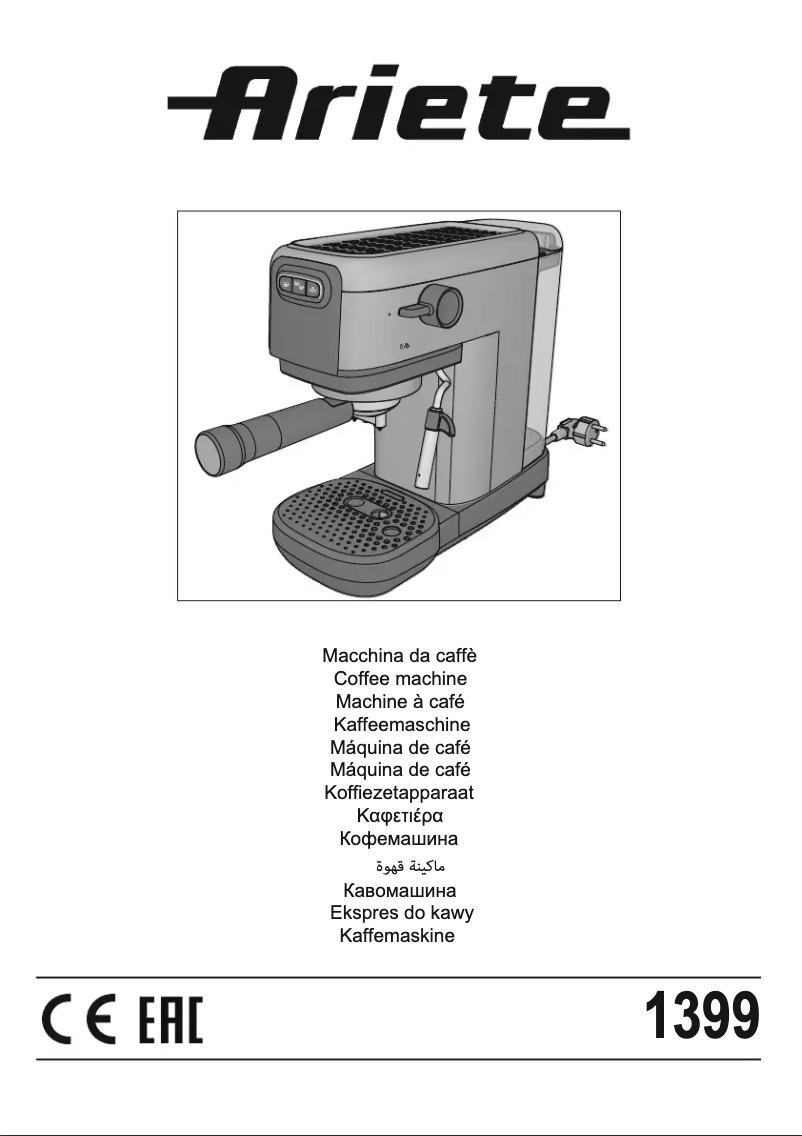 Ariete

Macchina da caffè
Coffee machine
Machine à café
Kaffeemaschine
Máquina de café
Máquina de café
Koffiezetapparaat
Καφετιέρα
Кофемашина
ماكينة قهوة
Кавомашина
Ekspres do kawy
Kaffemaskine

CE EAC

1399