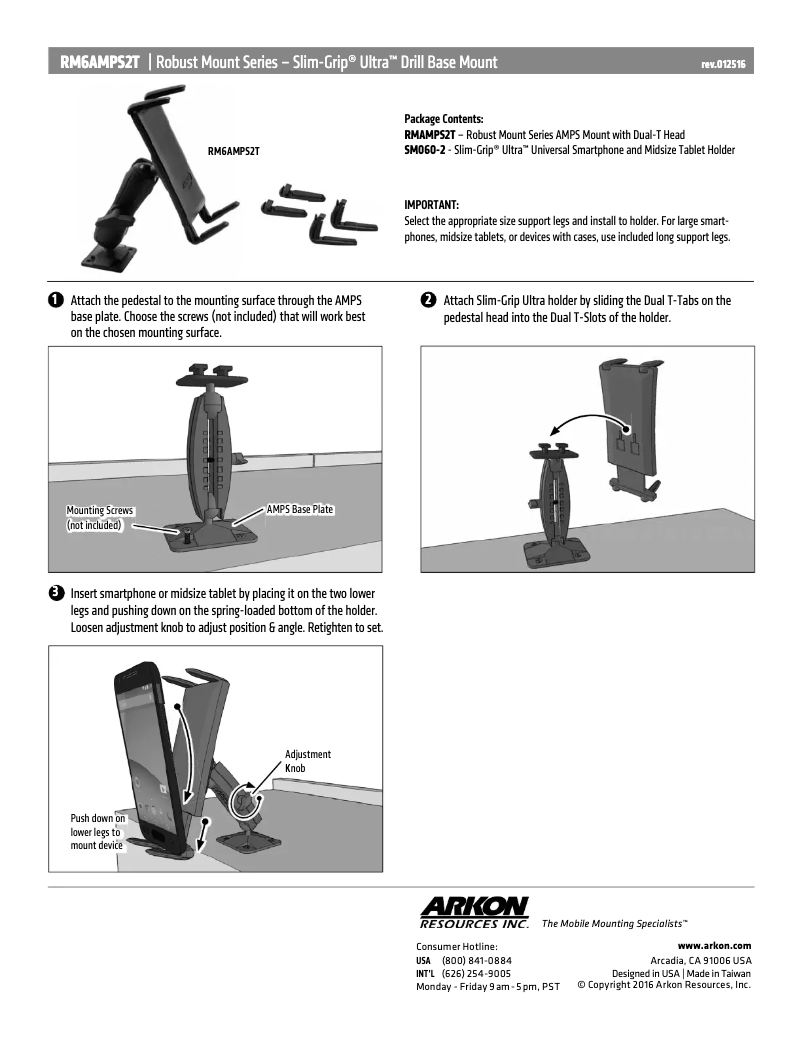 RM6AMPS2T | Robust Mount Series – Slim-Grip® Ultra™ Drill Base Mount

rev.012516

RM6AMPS2T

Package Contents:
RMAMPS2T – Robust Mount Series AMPS Mount with Dual-T Head
SM060-2 - Slim-Grip® Ultra™ Universal Smartphone and Midsize Tablet Holder

IMPORTANT:
Select the appropriate size support legs and install to holder. For large smartphones, midsize tablets, or devices with cases, use included long support legs.

1 Attach the pedestal to the mounting surface through the AMPS base plate. Choose the screws (not included) that will work best on the chosen mounting surface.

Mounting Screws (not included)

AMPS Base Plate

2 Attach Slim-Grip Ultra holder by sliding the Dual T-Tabs on the pedestal head into the Dual T-Slots of the holder.

3 Insert smartphone or midsize tablet by placing it on the two lower legs and pushing down on the spring-loaded bottom of the holder. Loosen adjustment knob to adjust position & angle. Retighten to set.

Adjustment Knob

Push down on lower legs to mount device

ARKON RESOURCES INC.

The Mobile Mounting Specialists™

Consumer Hotline:
USA (800) 841-0884
INT'L (626) 254-9005
Monday - Friday 9 am - 5 pm, PST

www.arkon.com
Arcadia, CA 91006 USA
Designed in USA | Made in Taiwan
© Copyright 2016 Arkon Resources, Inc.