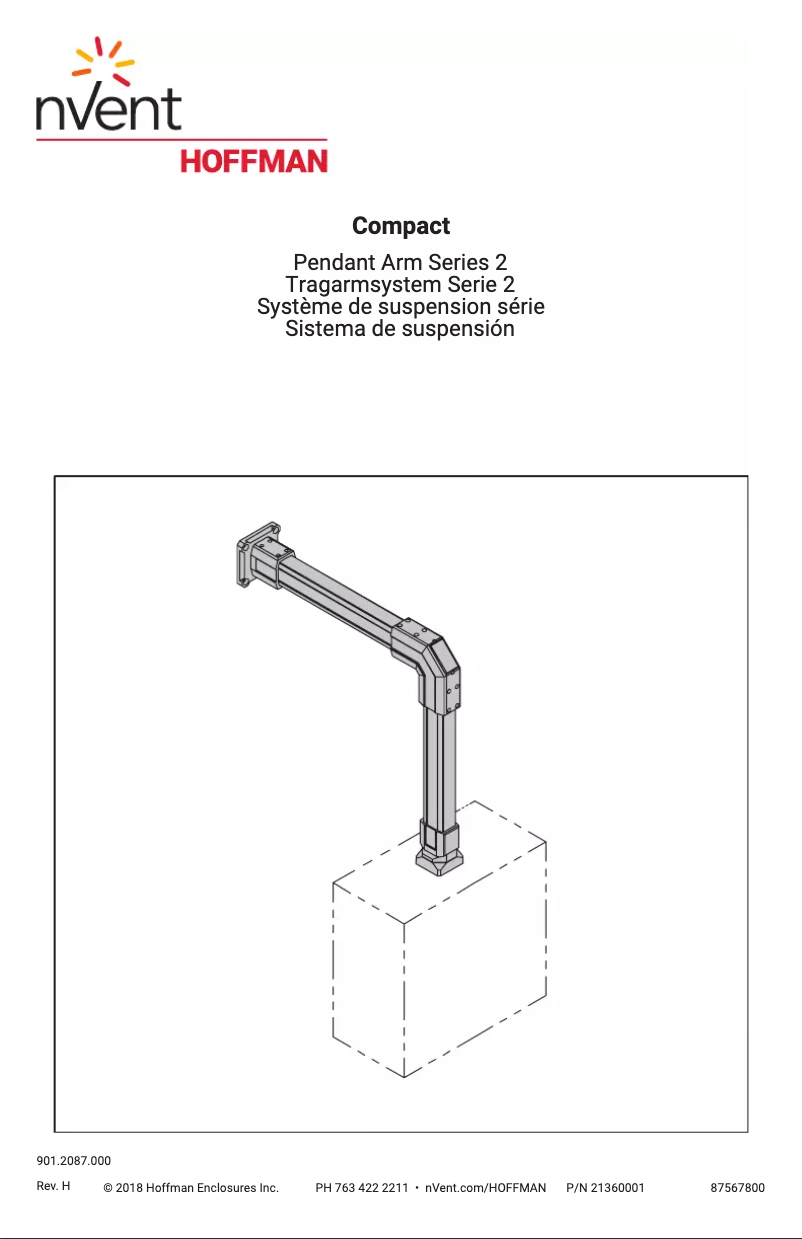 nVent
HOFFMAN

Compact

Pendant Arm Series 2
Tragarmsystem Serie 2
Système de suspension série
Sistema de suspensión

901.2087.000

Rev. H © 2018 Hoffman Enclosures Inc. PH 763 422 2211 • nVent.com/HOFFMAN P/N 21360001 87567800