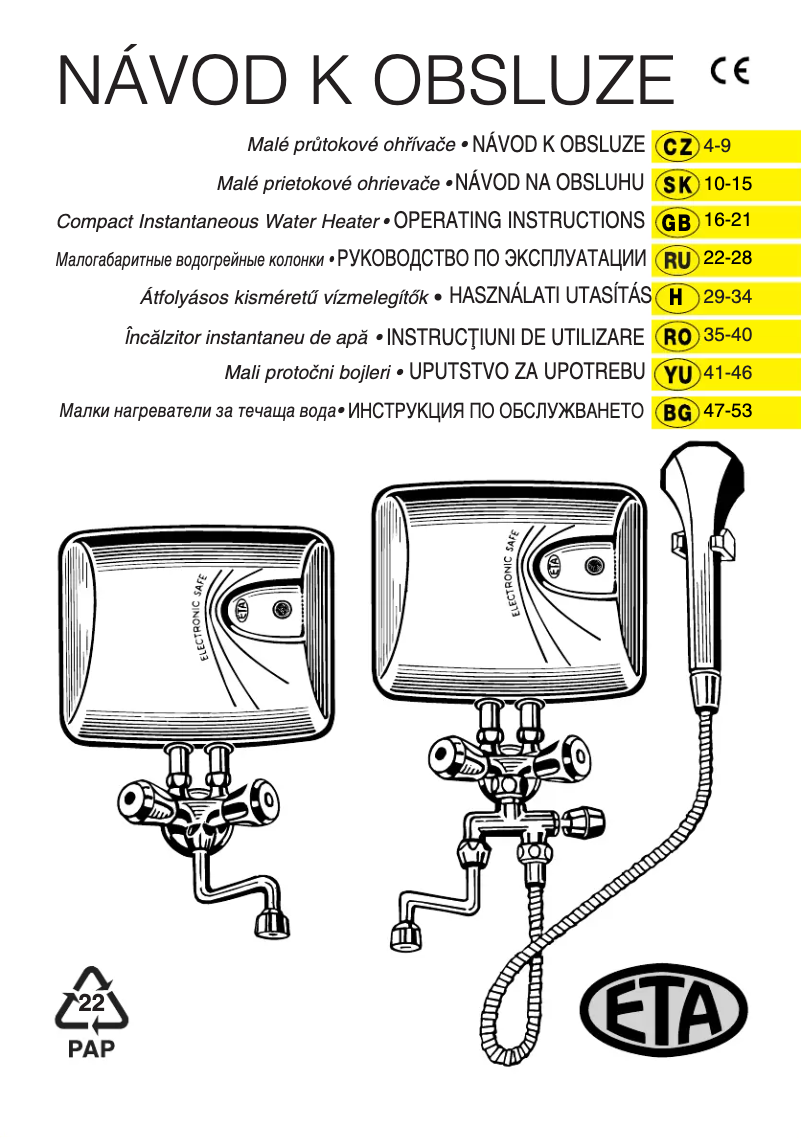 NÁVOD K OBSLUZE CE

Malé průtokové ohřívače • NÁVOD K OBSLUZE CZ 4-9

Malé prietokové ohrievače • NÁVOD NA OBSLUHU SK 10-15

Compact Instantaneous Water Heater • OPERATING INSTRUCTIONS GB 16-21

Малогабаритные водогрейные колонки • РУКОВОДСТВО ПО ЭКСПЛУАТАЦИИ RU 22-28

Átfolyásos kisméretű vízmelegítők • HASZNÁLATI UTASÍTÁS H 29-34

Încălzitor instantaneu de apă • INSTRUCŢIUNI DE UTILIZARE RO 35-40

Mali protočni bojleri • UPUTSTVO ZA UPOTREBU YU 41-46

Малки нагреватели за течаща вода • ИНСТРУКЦИЯ ПО ОБСЛУЖВАНЕТО BG 47-53

ELECTRONIC SAFE
ETA

ELECTRONIC SAFE
ETA

22
PAP

ETA