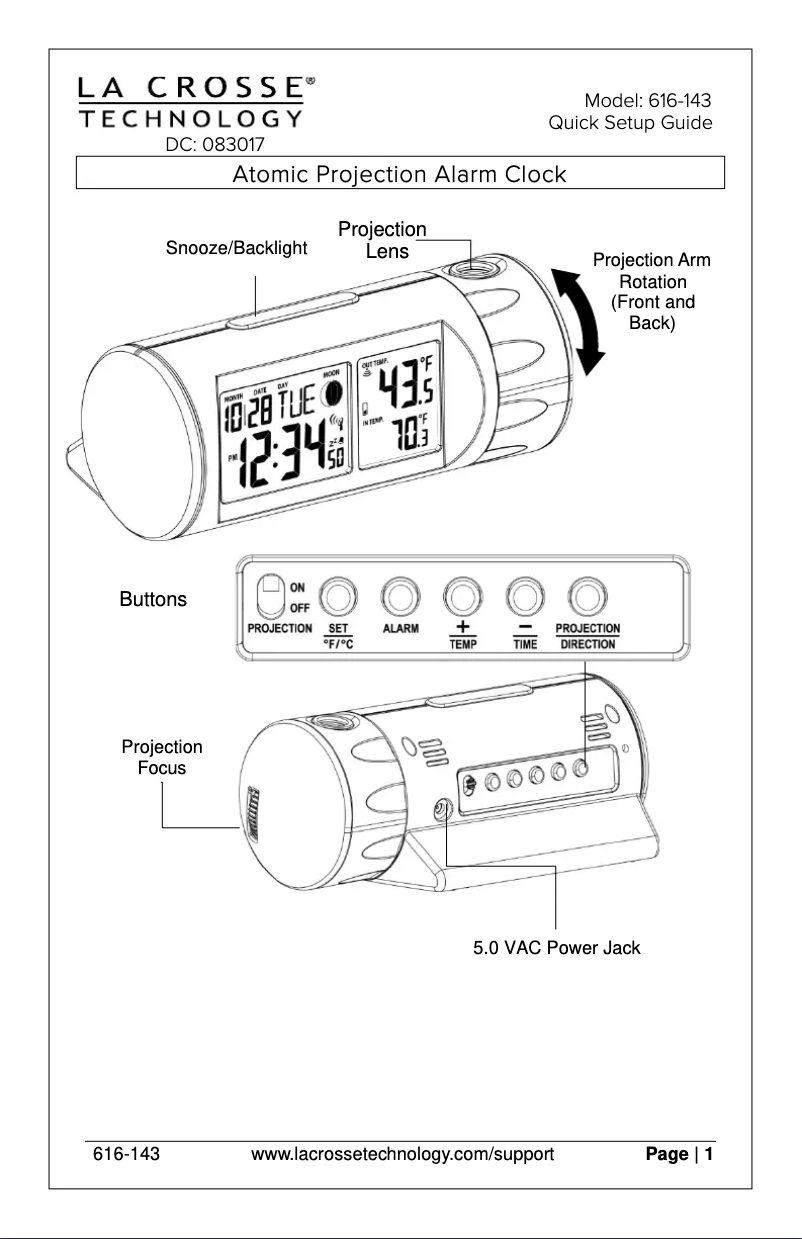 LA CROSSE®
TECHNOLOGY
DC: 083017

Model: 616-143
Quick Setup Guide

Atomic Projection Alarm Clock

Snooze/Backlight

Projection Lens

Projection Arm Rotation (Front and Back)

MONTH DATE DAY MOON
10 28 TUE
PM 12:34 50

OUT TEMP.
43.5 °F
IN TEMP.
70.3 °F

Buttons

ON
OFF
PROJECTION
SET
°F/°C
ALARM
+
TEMP
−
TIME
PROJECTION
DIRECTION

Projection Focus

5.0 VAC Power Jack

616-143 www.lacrossetechnology.com/support Page | 1