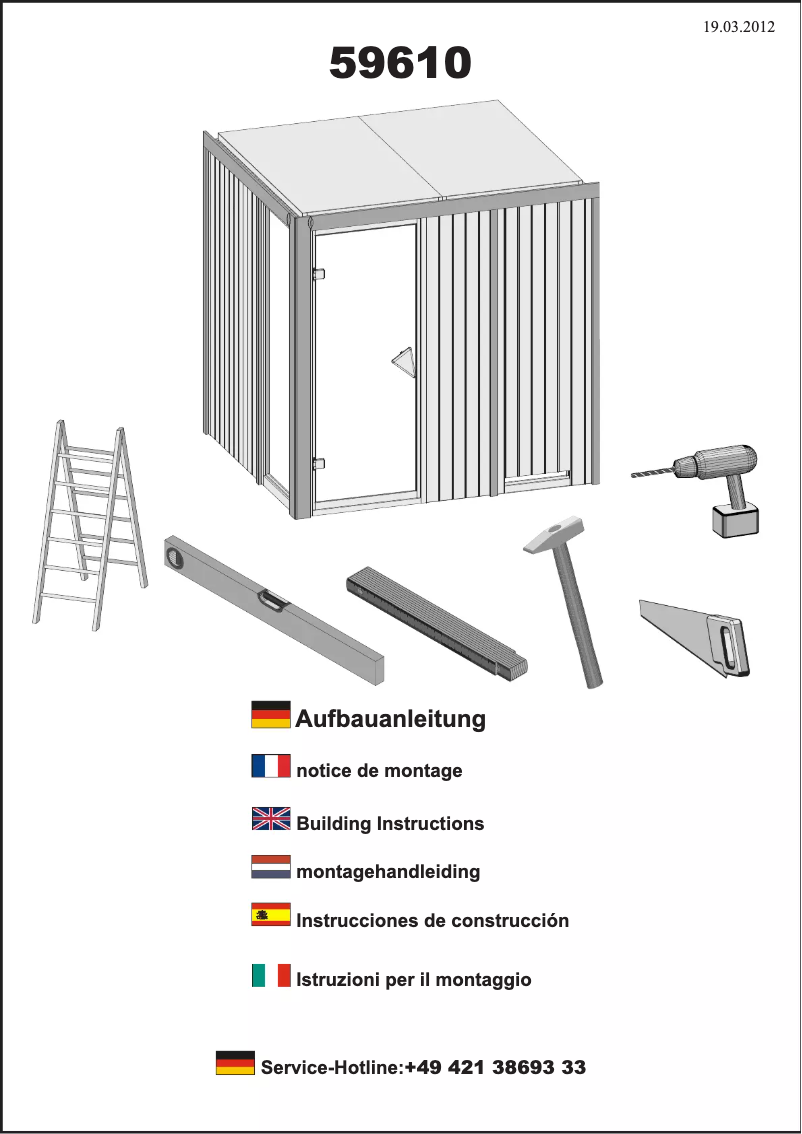 19.03.2012

59610

Aufbauanleitung

notice de montage

Building Instructions

montagehandleiding

Instrucciones de construcción

Istruzioni per il montaggio

Service-Hotline:+49 421 38693 33