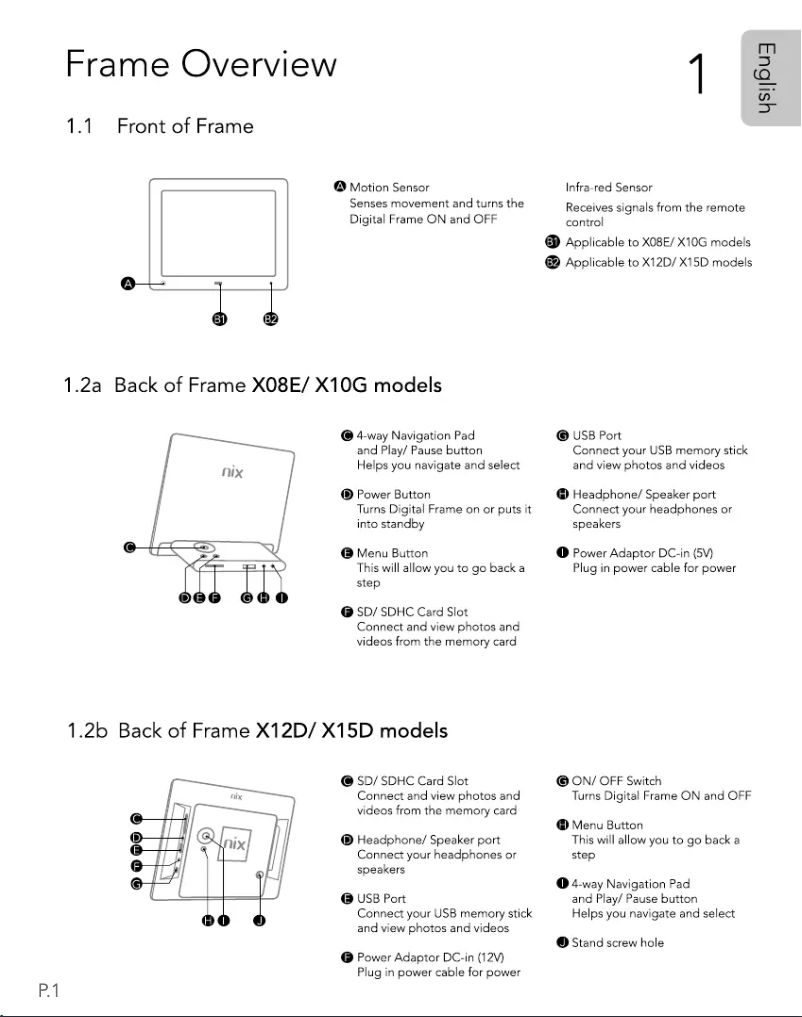 Frame Overview

1

English

1.1 Front of Frame

A

B1 B2

A Motion Sensor
Senses movement and turns the Digital Frame ON and OFF

Infra-red Sensor
Receives signals from the remote control
B1 Applicable to X08E/ X10G models
B2 Applicable to X12D/ X15D models

1.2a Back of Frame X08E/ X10G models

nix

C

D E F G H I

C 4-way Navigation Pad and Play/ Pause button
Helps you navigate and select

D Power Button
Turns Digital Frame on or puts it into standby

E Menu Button
This will allow you to go back a step

F SD/ SDHC Card Slot
Connect and view photos and videos from the memory card

G USB Port
Connect your USB memory stick and view photos and videos

H Headphone/ Speaker port
Connect your headphones or speakers

I Power Adaptor DC-in (5V)
Plug in power cable for power

1.2b Back of Frame X12D/ X15D models

nix

nix

C
D
E
F
G

H I J

C SD/ SDHC Card Slot
Connect and view photos and videos from the memory card

D Headphone/ Speaker port
Connect your headphones or speakers

E USB Port
Connect your USB memory stick and view photos and videos

F Power Adaptor DC-in (12V)
Plug in power cable for power

G ON/ OFF Switch
Turns Digital Frame ON and OFF

H Menu Button
This will allow you to go back a step

I 4-way Navigation Pad and Play/ Pause button
Helps you navigate and select

J Stand screw hole

P.1