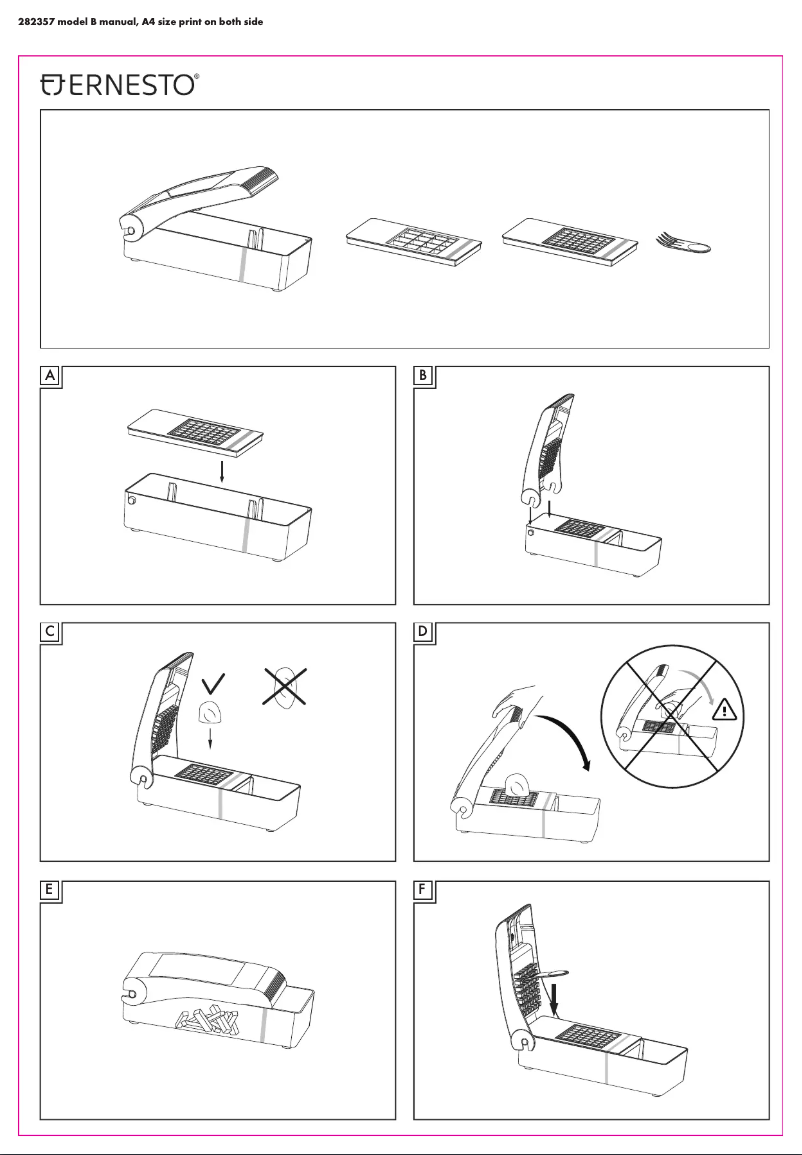 282357 model B manual, A4 size print on both side

ERNESTO®

A

B

C

D

E

F