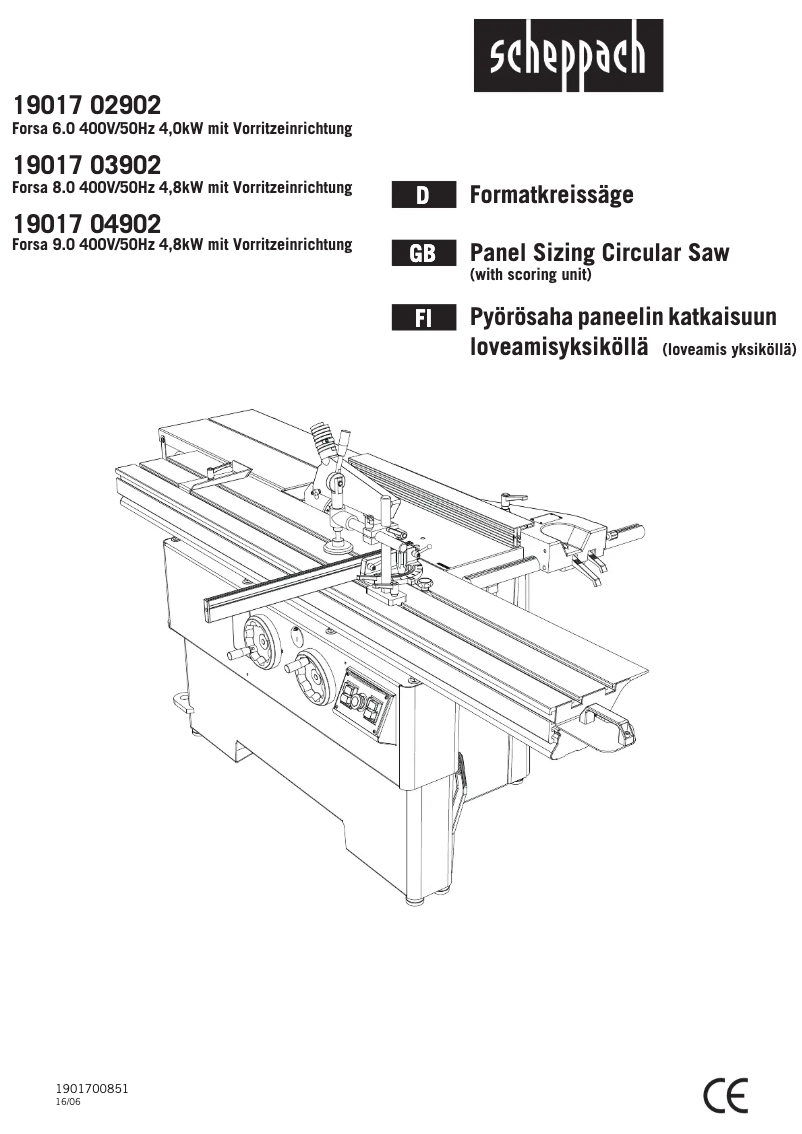 scheppach

19017 02902
Forsa 6.0 400V/50Hz 4,0kW mit Vorritzeinrichtung

19017 03902
Forsa 8.0 400V/50Hz 4,8kW mit Vorritzeinrichtung

19017 04902
Forsa 9.0 400V/50Hz 4,8kW mit Vorritzeinrichtung

D Formatkreissäge

GB Panel Sizing Circular Saw
(with scoring unit)

FI Pyörösaha paneelin katkaisuun loveamisyksiköllä (loveamis yksiköllä)

1901700851
16/06

CE