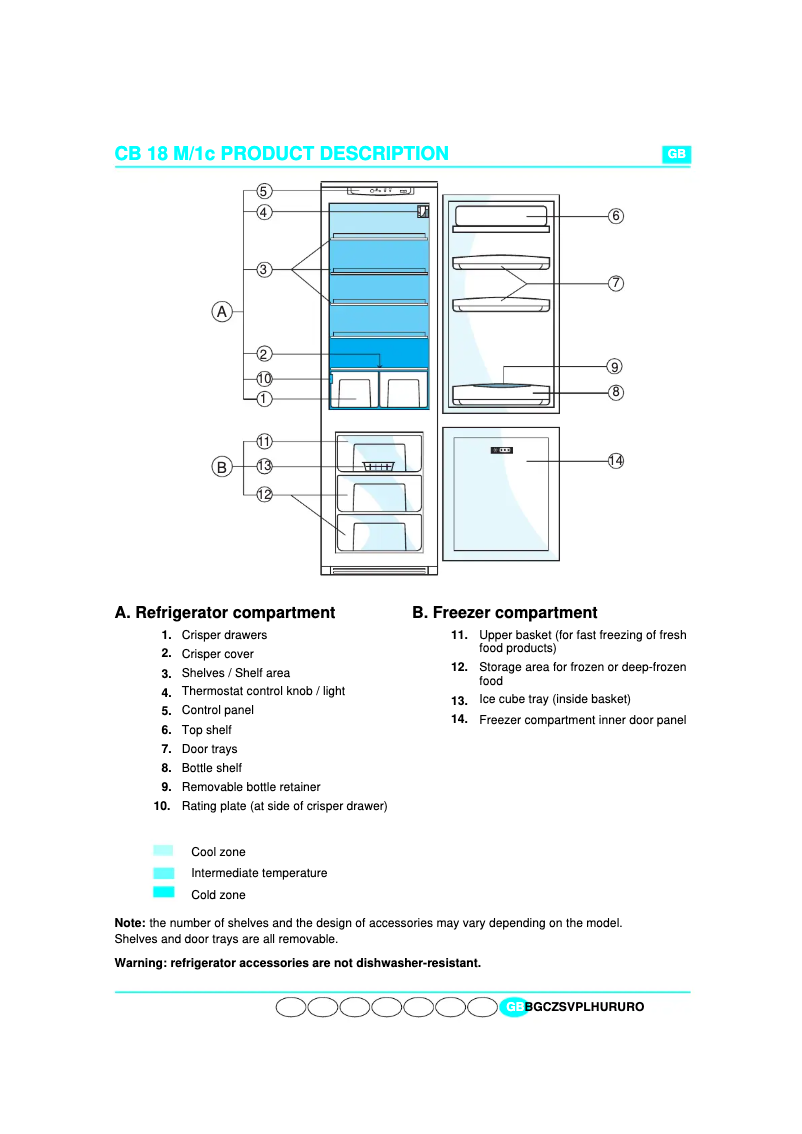 CB 18 M/1c PRODUCT DESCRIPTION

GB

5
4
3
A
2
10
1
11
B
13
12
6
7
9
8
14

A. Refrigerator compartment

1. Crisper drawers
2. Crisper cover
3. Shelves / Shelf area
4. Thermostat control knob / light
5. Control panel
6. Top shelf
7. Door trays
8. Bottle shelf
9. Removable bottle retainer
10. Rating plate (at side of crisper drawer)

B. Freezer compartment

11. Upper basket (for fast freezing of fresh food products)
12. Storage area for frozen or deep-frozen food
13. Ice cube tray (inside basket)
14. Freezer compartment inner door panel

Cool zone
Intermediate temperature
Cold zone

**Note:** the number of shelves and the design of accessories may vary depending on the model.
Shelves and door trays are all removable.

**Warning: refrigerator accessories are not dishwasher-resistant.**

GB BG CZ SV PL HU RU RO