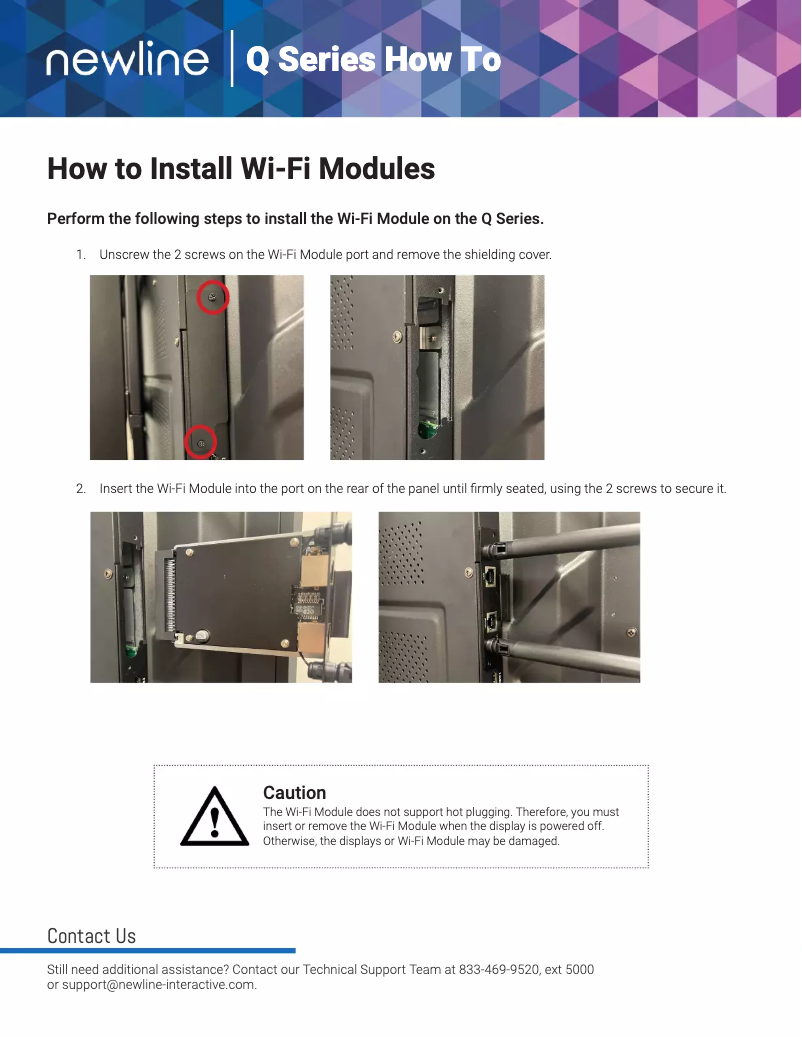 newline | Q Series How To

How to Install Wi-Fi Modules

Perform the following steps to install the Wi-Fi Module on the Q Series.

1. Unscrew the 2 screws on the Wi-Fi Module port and remove the shielding cover.

2. Insert the Wi-Fi Module into the port on the rear of the panel until firmly seated, using the 2 screws to secure it.

Caution
The Wi-Fi Module does not support hot plugging. Therefore, you must insert or remove the Wi-Fi Module when the display is powered off. Otherwise, the displays or Wi-Fi Module may be damaged.

Contact Us

Still need additional assistance? Contact our Technical Support Team at 833-469-9520, ext 5000 or support@newline-interactive.com.