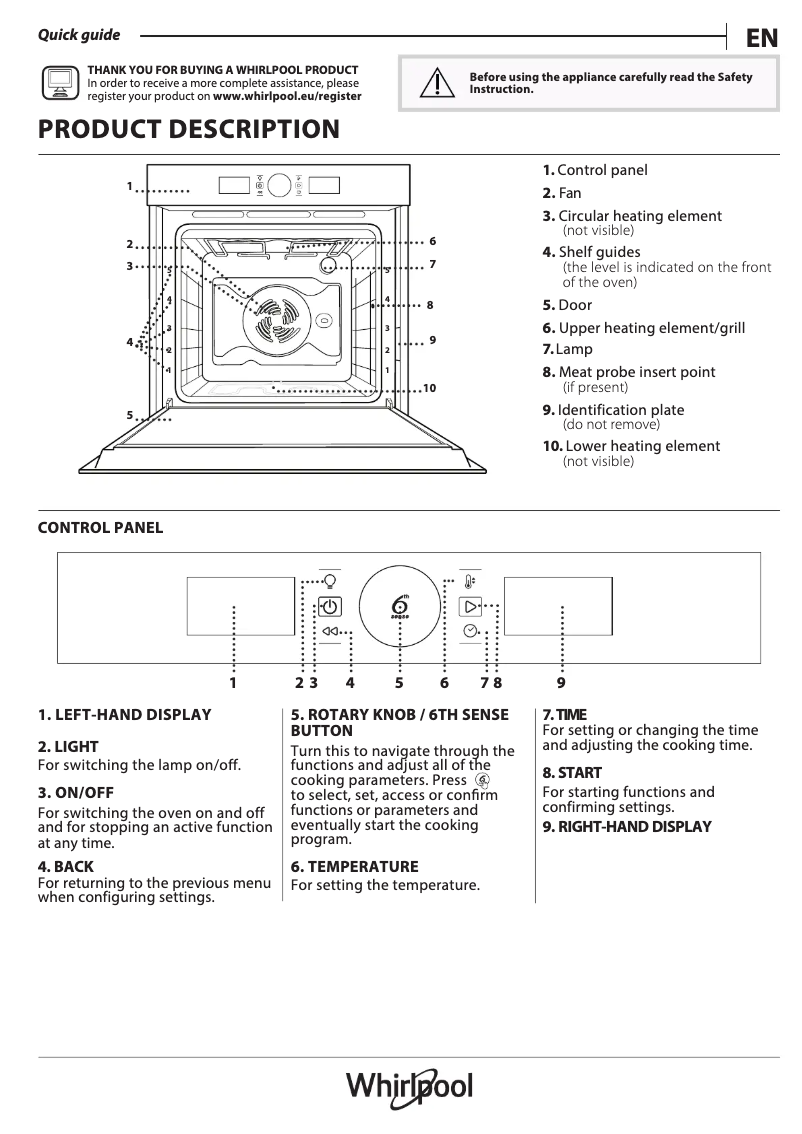 Quick guide

EN

THANK YOU FOR BUYING A WHIRLPOOL PRODUCT
In order to receive a more complete assistance, please register your product on www.whirlpool.eu/register

Before using the appliance carefully read the Safety Instruction.

PRODUCT DESCRIPTION

1
2
3
4
5
6
7
8
9
10
5
4
3
2
1
5
4
3
2
1

1. Control panel
2. Fan
3. Circular heating element (not visible)
4. Shelf guides (the level is indicated on the front of the oven)
5. Door
6. Upper heating element/grill
7. Lamp
8. Meat probe insert point (if present)
9. Identification plate (do not remove)
10. Lower heating element (not visible)

CONTROL PANEL

1 2 3 4 5 6 7 8 9

1. LEFT-HAND DISPLAY

2. LIGHT
For switching the lamp on/off.

3. ON/OFF
For switching the oven on and off and for stopping an active function at any time.

4. BACK
For returning to the previous menu when configuring settings.

5. ROTARY KNOB / 6TH SENSE BUTTON
Turn this to navigate through the functions and adjust all of the cooking parameters. Press to select, set, access or confirm functions or parameters and eventually start the cooking program.

6. TEMPERATURE
For setting the temperature.

7. TIME
For setting or changing the time and adjusting the cooking time.

8. START
For starting functions and confirming settings.

9. RIGHT-HAND DISPLAY

Whirlpool