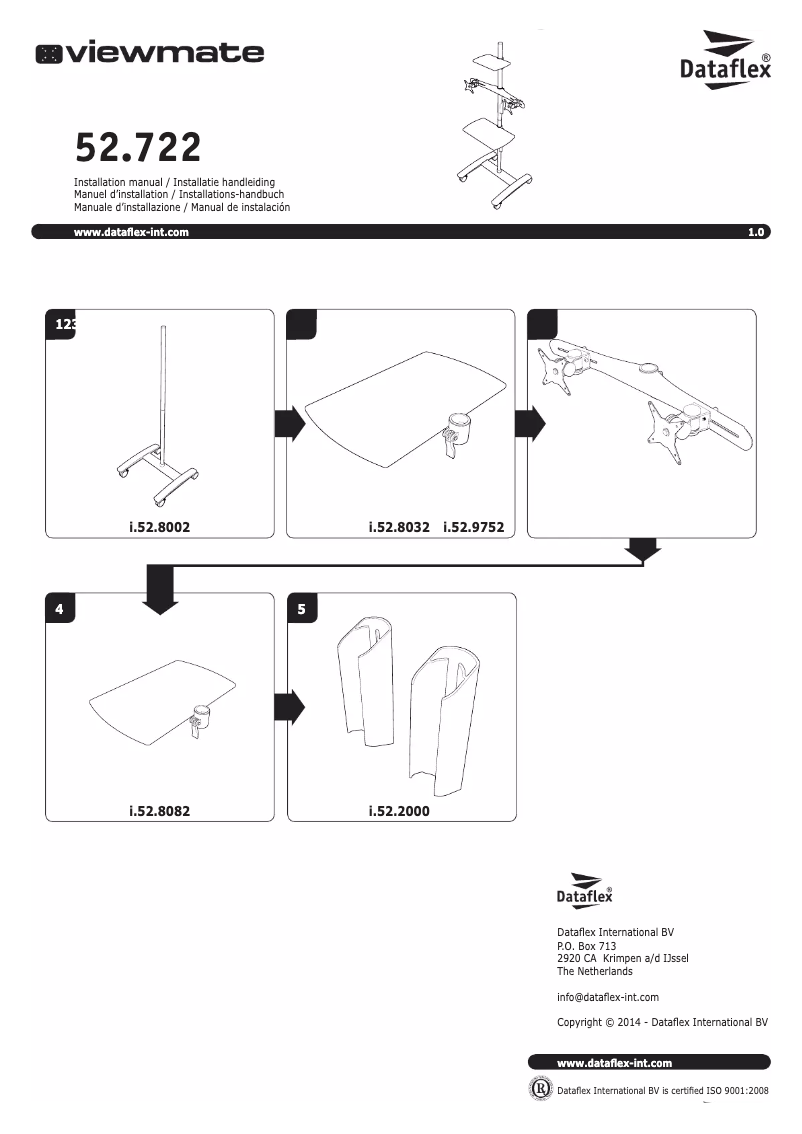 viewmate

Dataflex®

52.722

Installation manual / Installatie handleiding
Manuel d'installation / Installations-handbuch
Manuale d'installazione / Manual de instalación

www.dataflex-int.com

1.0

123

i.52.8002

i.52.8032 i.52.9752

4

i.52.8082

5

i.52.2000

Dataflex®

Dataflex International BV
P.O. Box 713
2920 CA Krimpen a/d IJssel
The Netherlands

info@dataflex-int.com

Copyright © 2014 - Dataflex International BV

www.dataflex-int.com

Dataflex International BV is certified ISO 9001:2008