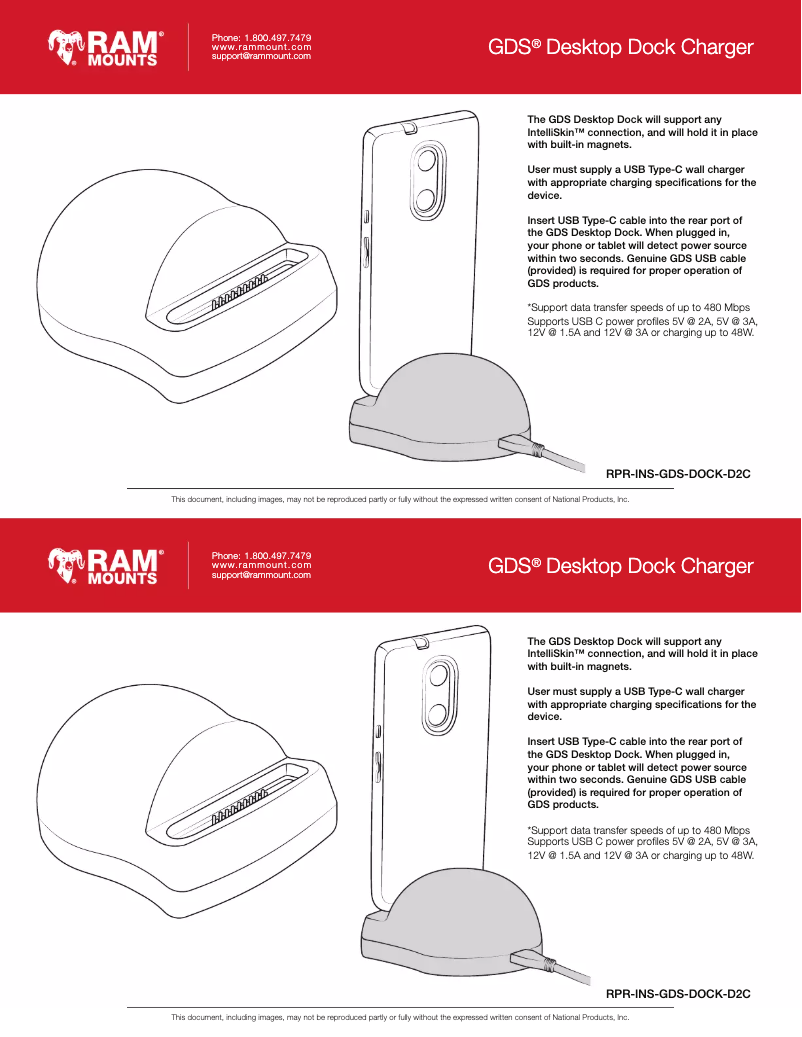 RAM® MOUNTS

Phone: 1.800.497.7479
www.rammount.com
support@rammount.com

GDS® Desktop Dock Charger

The GDS Desktop Dock will support any IntelliSkin™ connection, and will hold it in place with built-in magnets.

User must supply a USB Type-C wall charger with appropriate charging specifications for the device.

Insert USB Type-C cable into the rear port of the GDS Desktop Dock. When plugged in, your phone or tablet will detect power source within two seconds. Genuine GDS USB cable (provided) is required for proper operation of GDS products.

*Support data transfer speeds of up to 480 Mbps
Supports USB C power profiles 5V @ 2A, 5V @ 3A, 12V @ 1.5A and 12V @ 3A or charging up to 48W.

RPR-INS-GDS-DOCK-D2C

This document, including images, may not be reproduced partly or fully without the expressed written consent of National Products, Inc.

RAM® MOUNTS

Phone: 1.800.497.7479
www.rammount.com
support@rammount.com

GDS® Desktop Dock Charger

The GDS Desktop Dock will support any IntelliSkin™ connection, and will hold it in place with built-in magnets.

User must supply a USB Type-C wall charger with appropriate charging specifications for the device.

Insert USB Type-C cable into the rear port of the GDS Desktop Dock. When plugged in, your phone or tablet will detect power source within two seconds. Genuine GDS USB cable (provided) is required for proper operation of GDS products.

*Support data transfer speeds of up to 480 Mbps
Supports USB C power profiles 5V @ 2A, 5V @ 3A, 12V @ 1.5A and 12V @ 3A or charging up to 48W.

RPR-INS-GDS-DOCK-D2C

This document, including images, may not be reproduced partly or fully without the expressed written consent of National Products, Inc.