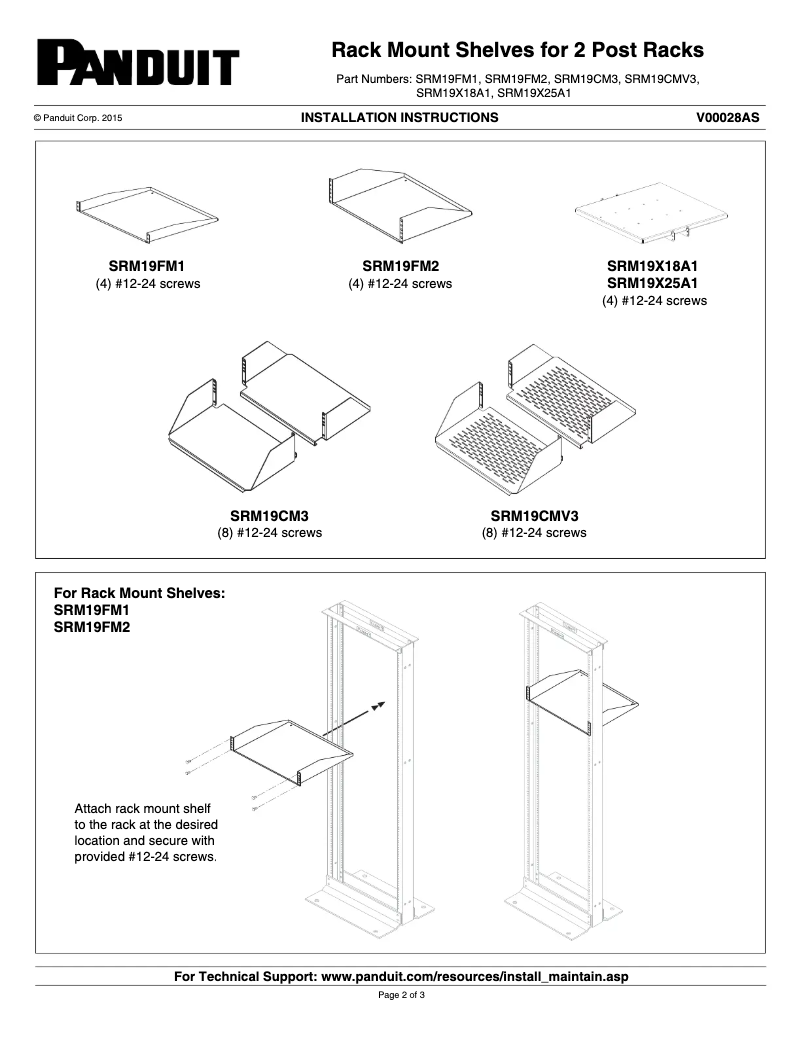 PANDUIT

Rack Mount Shelves for 2 Post Racks

Part Numbers: SRM19FM1, SRM19FM2, SRM19CM3, SRM19CMV3, SRM19X18A1, SRM19X25A1

© Panduit Corp. 2015

INSTALLATION INSTRUCTIONS

V00028AS

SRM19FM1
(4) #12-24 screws

SRM19FM2
(4) #12-24 screws

SRM19X18A1
SRM19X25A1
(4) #12-24 screws

SRM19CM3
(8) #12-24 screws

SRM19CMV3
(8) #12-24 screws

For Rack Mount Shelves:
SRM19FM1
SRM19FM2

Attach rack mount shelf to the rack at the desired location and secure with provided #12-24 screws.

For Technical Support: www.panduit.com/resources/install_maintain.asp

Page 2 of 3