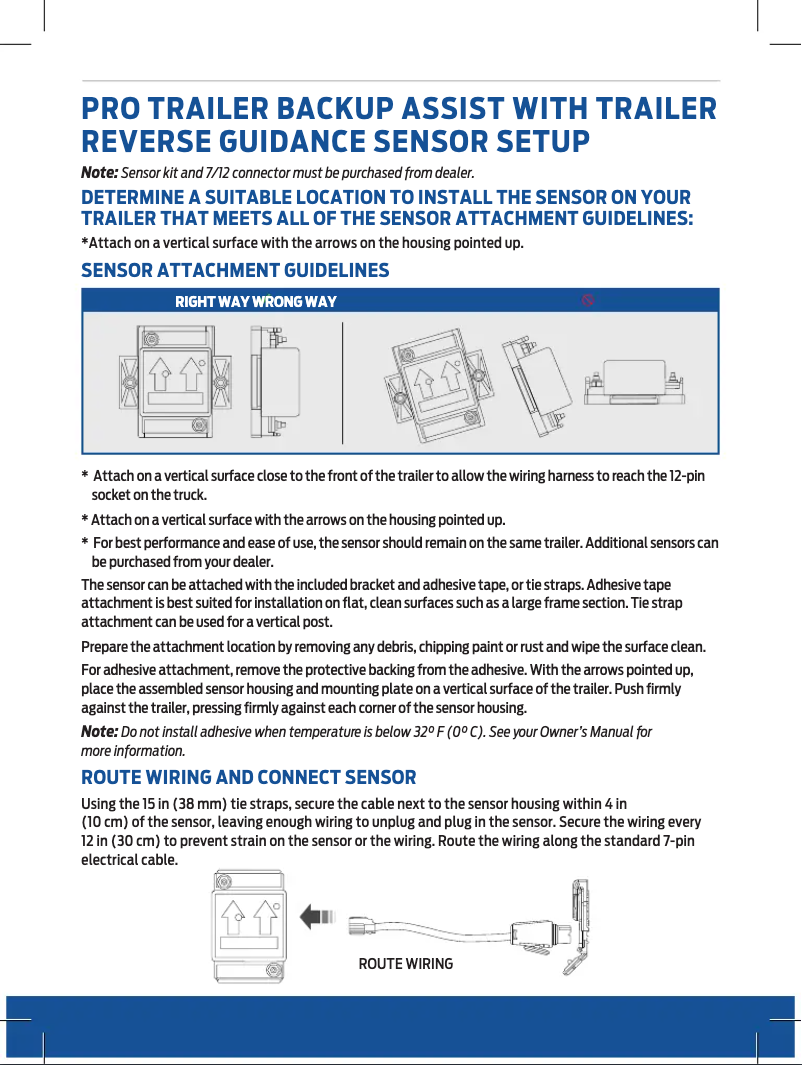 PRO TRAILER BACKUP ASSIST WITH TRAILER REVERSE GUIDANCE SENSOR SETUP

Note: Sensor kit and 7/12 connector must be purchased from dealer.

DETERMINE A SUITABLE LOCATION TO INSTALL THE SENSOR ON YOUR TRAILER THAT MEETS ALL OF THE SENSOR ATTACHMENT GUIDELINES:

*Attach on a vertical surface with the arrows on the housing pointed up.

SENSOR ATTACHMENT GUIDELINES

RIGHT WAY WRONG WAY

* Attach on a vertical surface close to the front of the trailer to allow the wiring harness to reach the 12-pin socket on the truck.

* Attach on a vertical surface with the arrows on the housing pointed up.

* For best performance and ease of use, the sensor should remain on the same trailer. Additional sensors can be purchased from your dealer.

The sensor can be attached with the included bracket and adhesive tape, or tie straps. Adhesive tape attachment is best suited for installation on flat, clean surfaces such as a large frame section. Tie strap attachment can be used for a vertical post.

Prepare the attachment location by removing any debris, chipping paint or rust and wipe the surface clean.

For adhesive attachment, remove the protective backing from the adhesive. With the arrows pointed up, place the assembled sensor housing and mounting plate on a vertical surface of the trailer. Push firmly against the trailer, pressing firmly against each corner of the sensor housing.

Note: Do not install adhesive when temperature is below 32º F (0º C). See your Owner's Manual for more information.

ROUTE WIRING AND CONNECT SENSOR

Using the 15 in (38 mm) tie straps, secure the cable next to the sensor housing within 4 in (10 cm) of the sensor, leaving enough wiring to unplug and plug in the sensor. Secure the wiring every 12 in (30 cm) to prevent strain on the sensor or the wiring. Route the wiring along the standard 7-pin electrical cable.

ROUTE WIRING