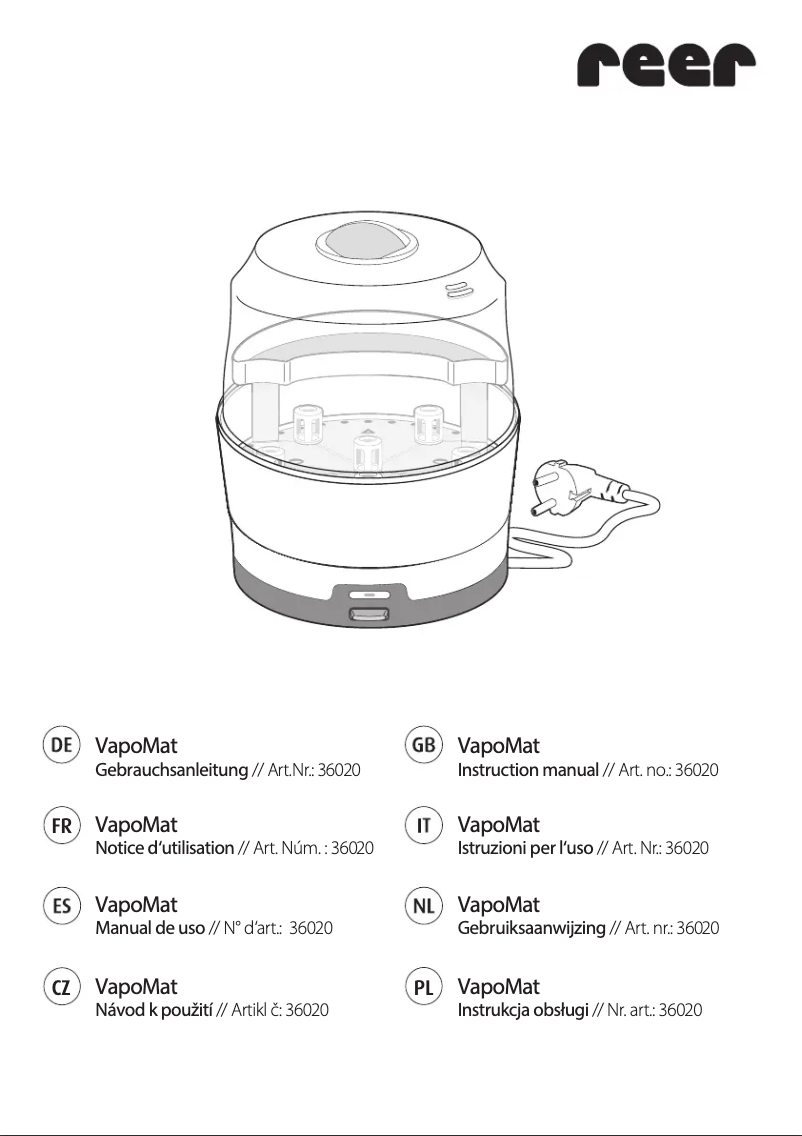 reer

DE VapoMat
Gebrauchsanleitung // Art.Nr.: 36020

FR VapoMat
Notice d'utilisation // Art. Núm. : 36020

ES VapoMat
Manual de uso // N° d'art.: 36020

CZ VapoMat
Návod k použití // Artikl č: 36020

GB VapoMat
Instruction manual // Art. no.: 36020

IT VapoMat
Istruzioni per l'uso // Art. Nr.: 36020

NL VapoMat
Gebruiksaanwijzing // Art. nr.: 36020

PL VapoMat
Instrukcja obsługi // Nr. art.: 36020